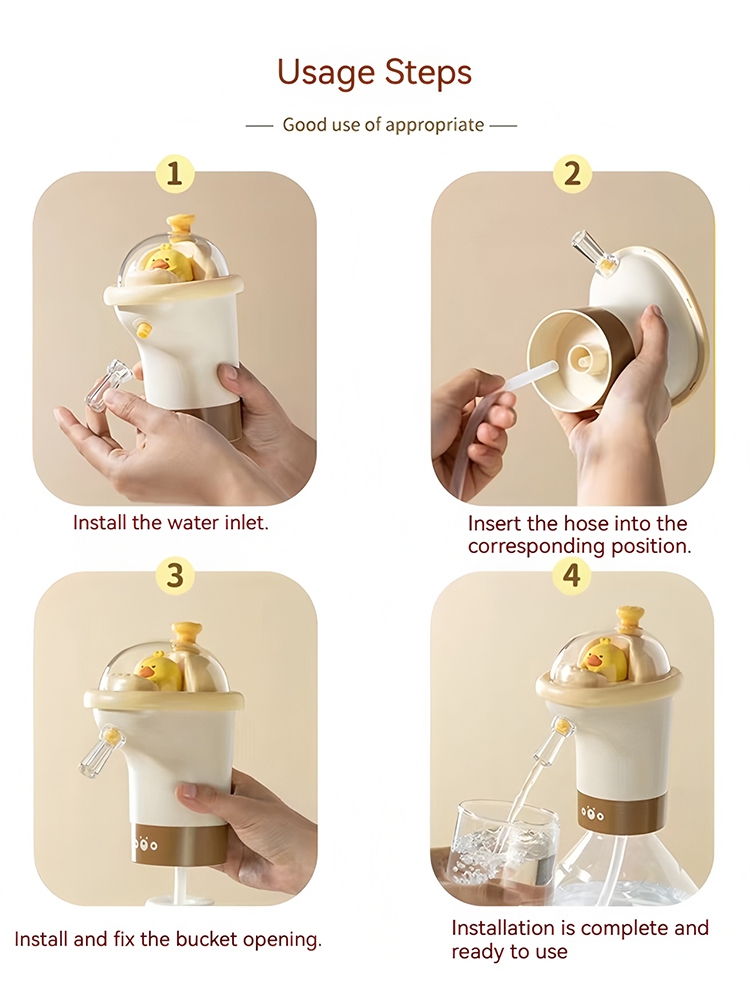 Usage Steps

— Good use of appropriate —

1

Install the water inlet.

2

Insert the hose into the corresponding position.

3

Install and fix the bucket opening.

4

Installation is complete and ready to use