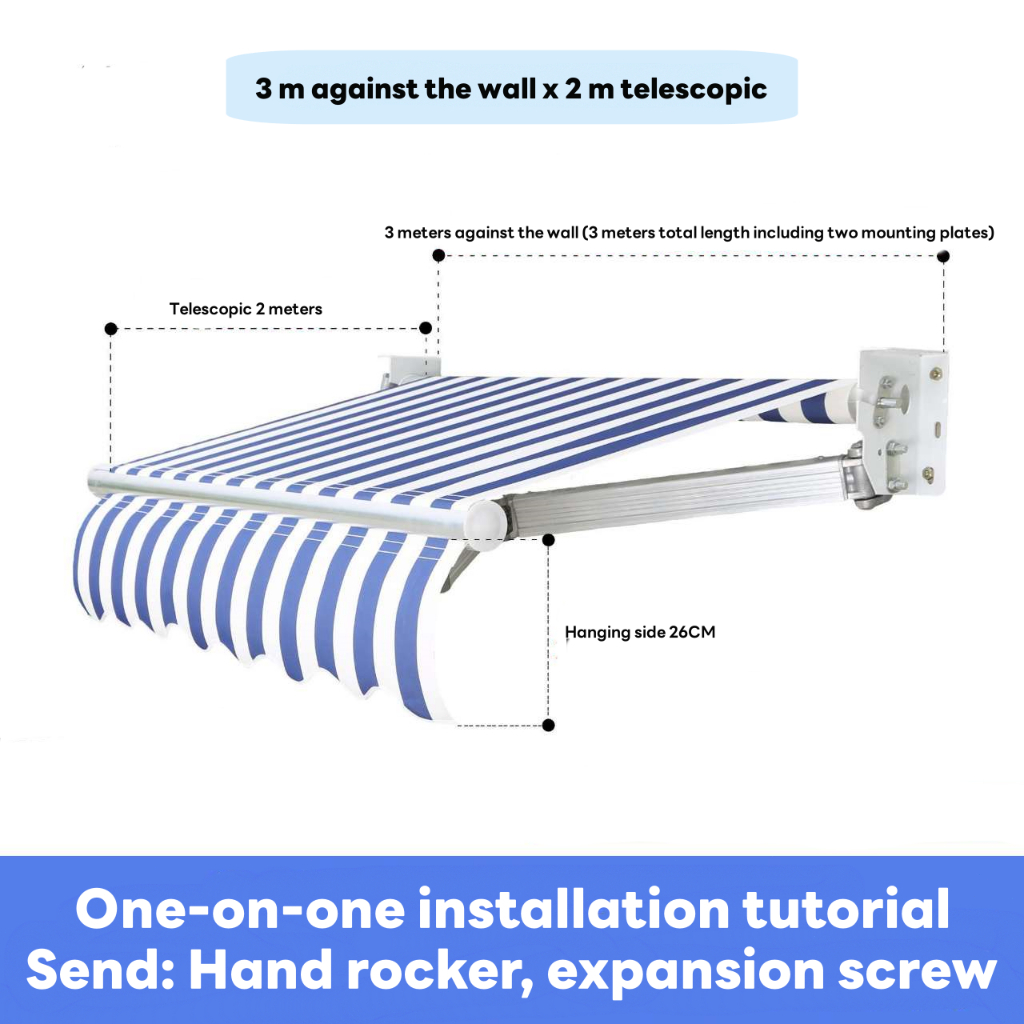 3 m against the wall x 2 m telescopic

3 meters against the wall (3 meters total length including two mounting plates)

Telescopic 2 meters

Hanging side 26CM

One-on-one installation tutorial
Send: Hand rocker, expansion screw