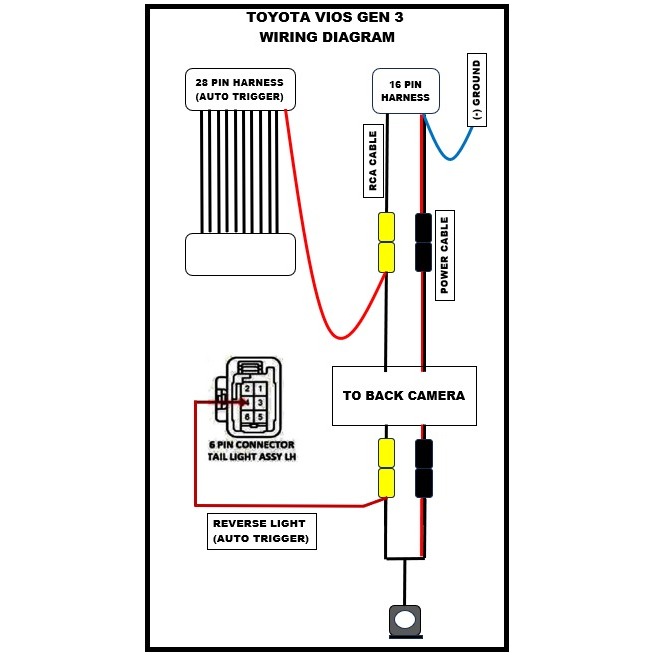 TOYOTA VIOS GEN 3
WIRING DIAGRAM

28 PIN HARNESS
(AUTO TRIGGER)

16 PIN
HARNESS

(-) GROUND

RCA CABLE

POWER CABLE

2 1
3
6 5

6 PIN CONNECTOR
TAIL LIGHT ASSY LH

TO BACK CAMERA

REVERSE LIGHT
(AUTO TRIGGER)