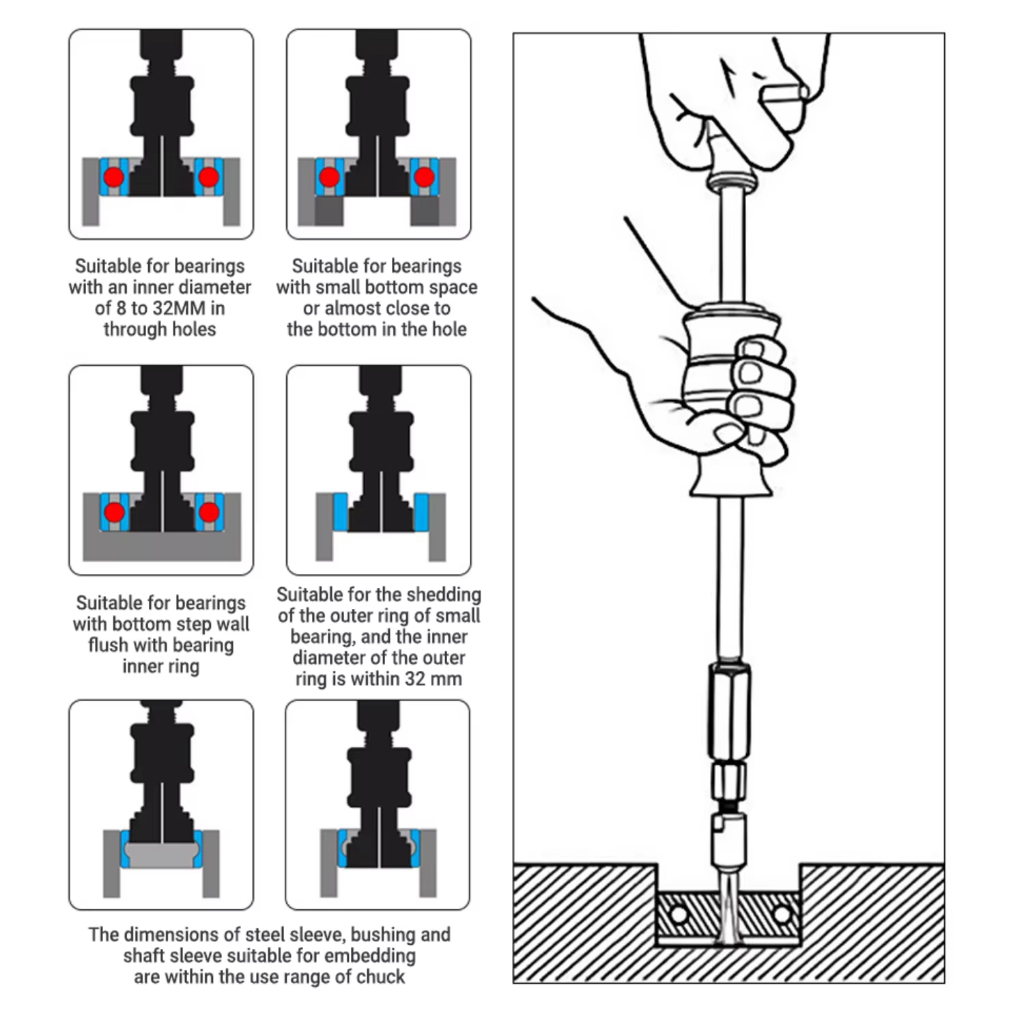 Suitable for bearings with an inner diameter of 8 to 32MM in through holes

Suitable for bearings with small bottom space or almost close to the bottom in the hole

Suitable for bearings with bottom step wall flush with bearing inner ring

Suitable for the shedding of the outer ring of small bearing, and the inner diameter of the outer ring is within 32 mm

The dimensions of steel sleeve, bushing and shaft sleeve suitable for embedding are within the use range of chuck