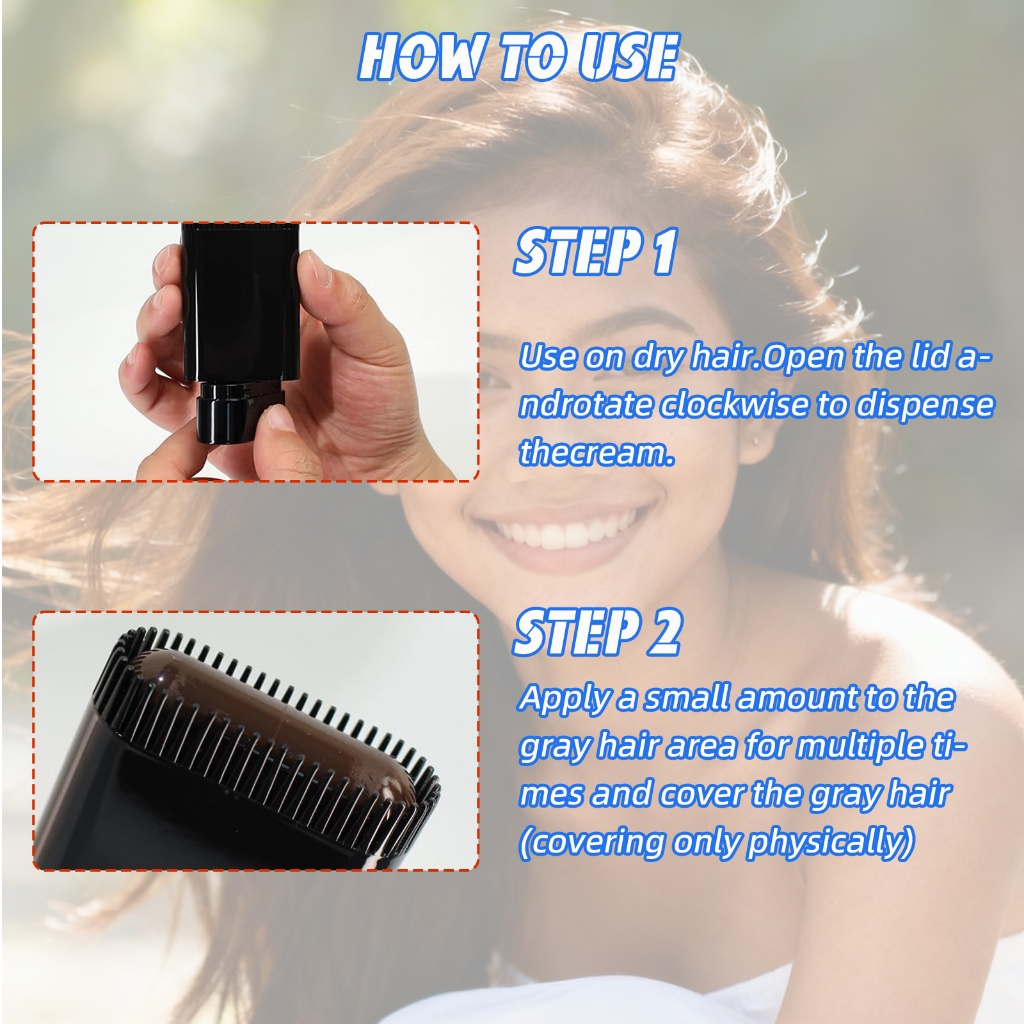 HOW TO USE

STEP 1

Use on dry hair.Open the lid androtate clockwise to dispense thecream.

STEP 2

Apply a small amount to the gray hair area for multiple times and cover the gray hair (covering only physically)