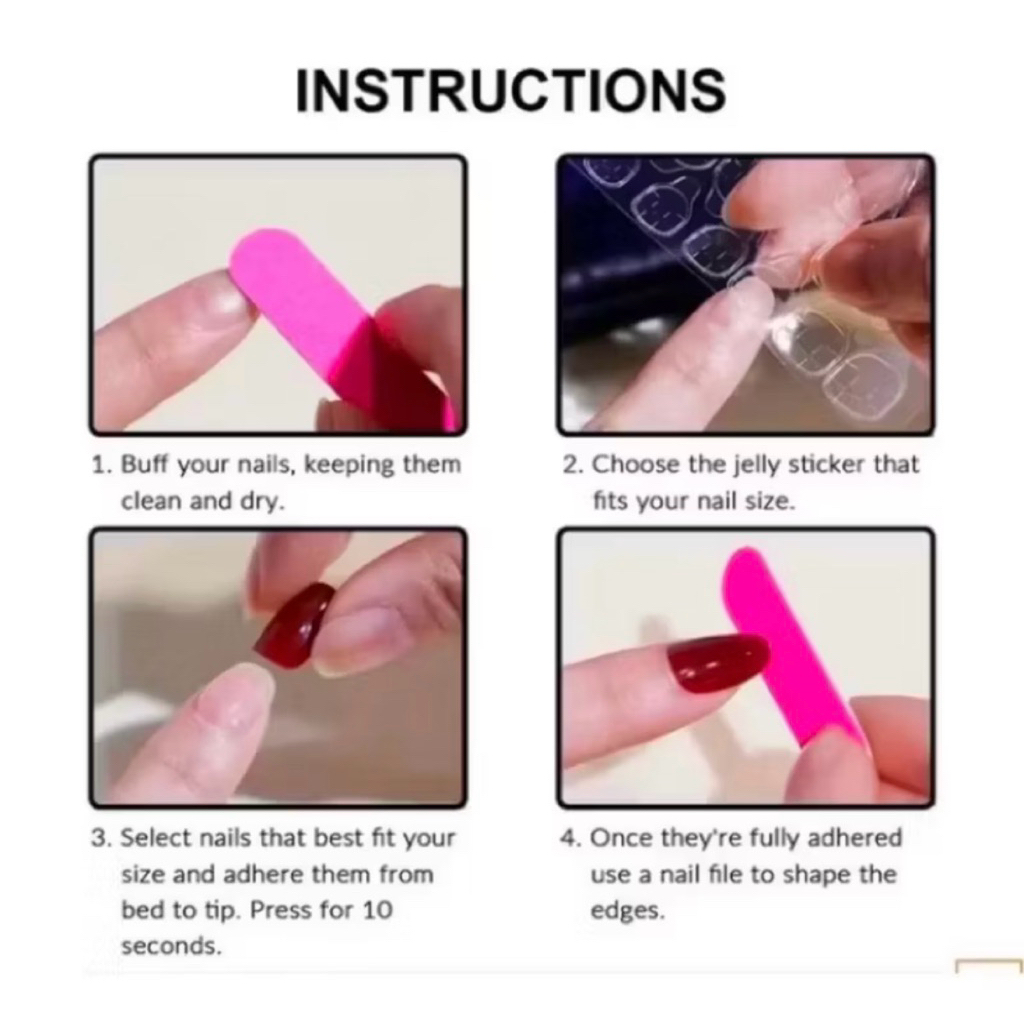 INSTRUCTIONS

1. Buff your nails, keeping them clean and dry.

2. Choose the jelly sticker that fits your nail size.

3. Select nails that best fit your size and adhere them from bed to tip. Press for 10 seconds.

4. Once they're fully adhered use a nail file to shape the edges.