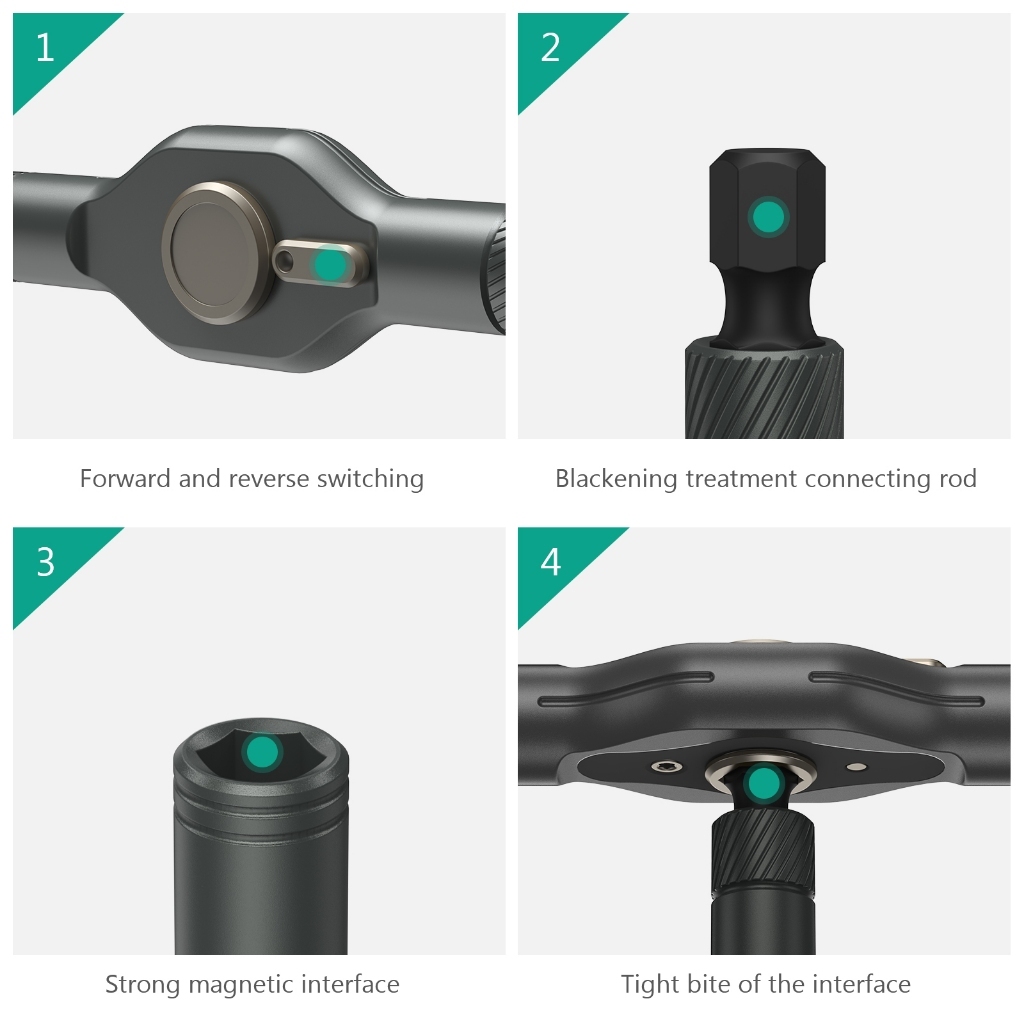 1

Forward and reverse switching

2

Blackening treatment connecting rod

3

Strong magnetic interface

4

Tight bite of the interface