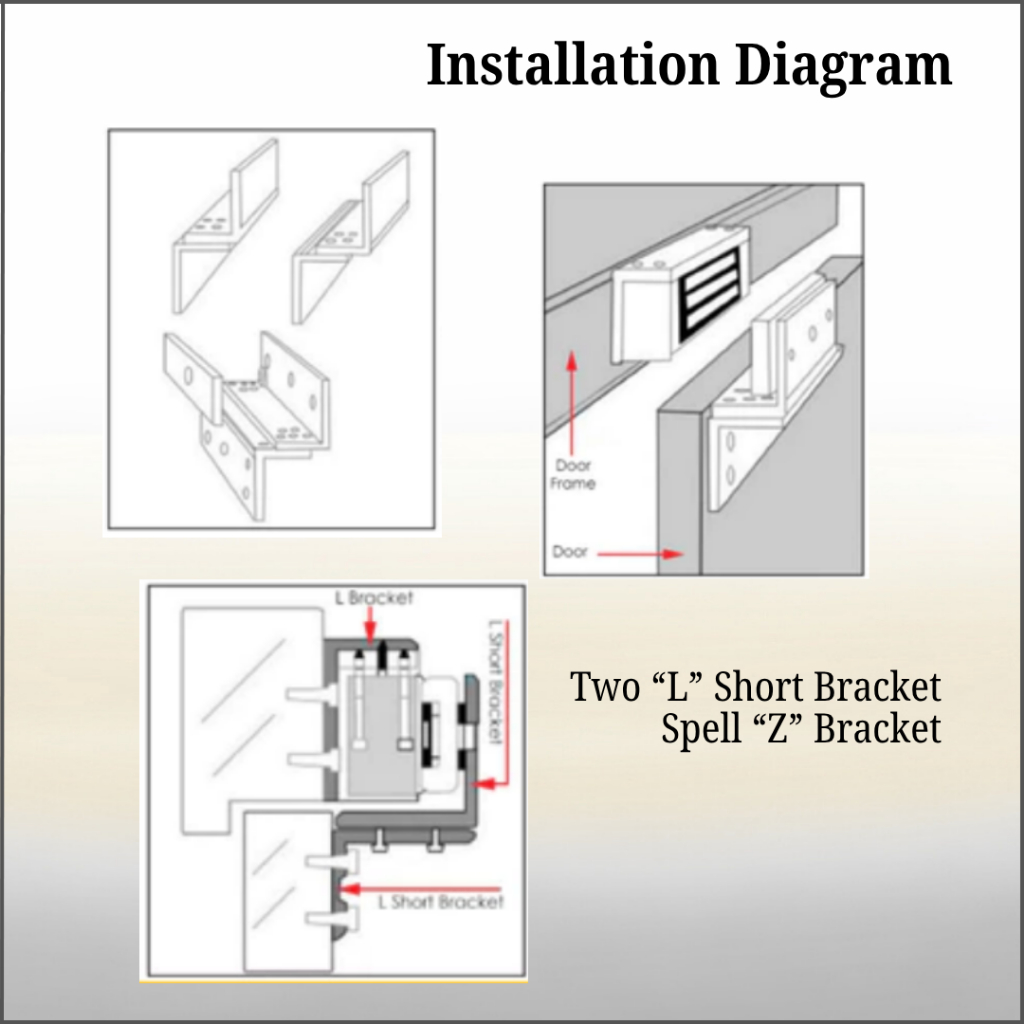 Installation Diagram

Door Frame

Door

L Bracket

L Short Bracket

L Short Bracket

Two “L” Short Bracket
Spell “Z” Bracket