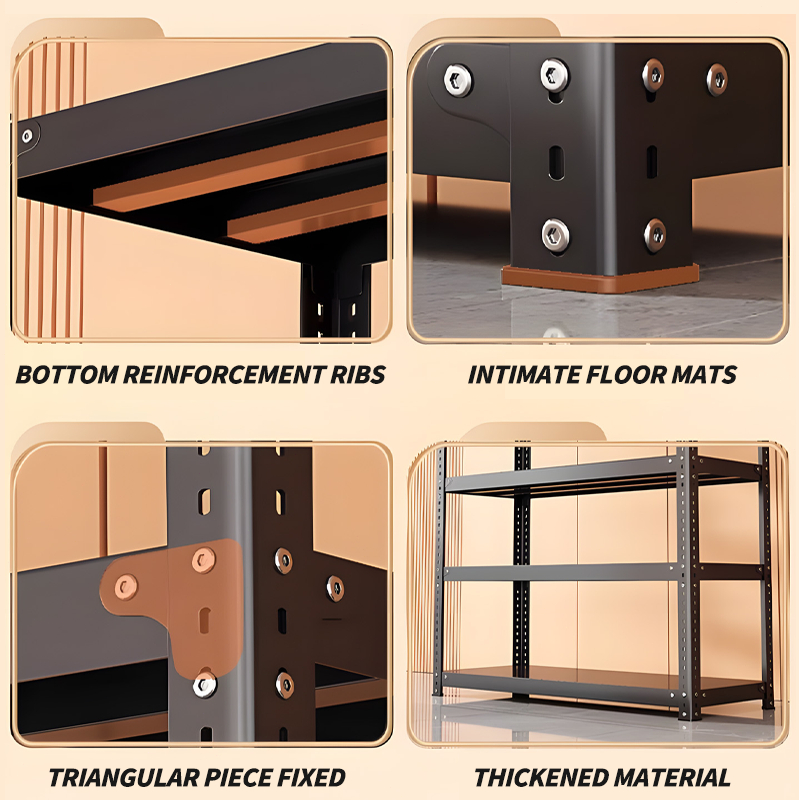 BOTTOM REINFORCEMENT RIBS

INTIMATE FLOOR MATS

TRIANGULAR PIECE FIXED

THICKENED MATERIAL