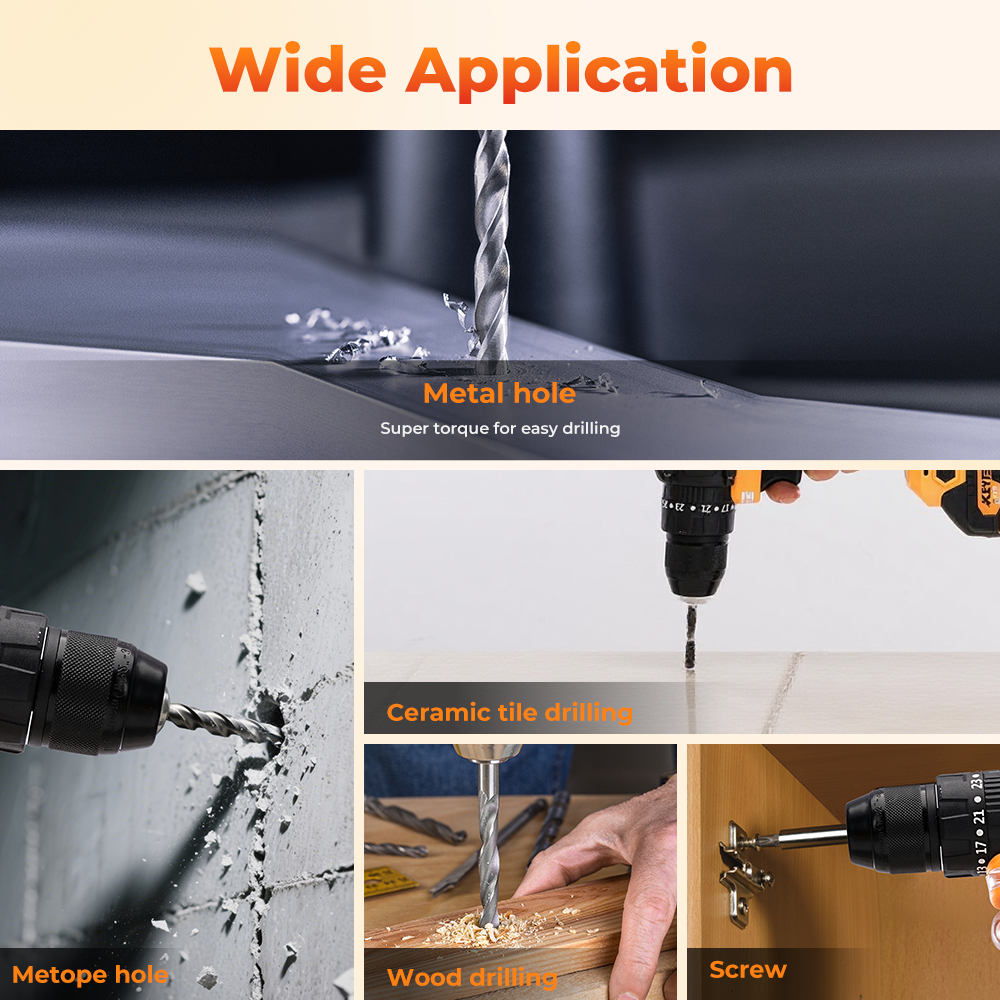 Wide Application

Metal hole
Super torque for easy drilling

Ceramic tile drilling

Metope hole

Wood drilling

Screw