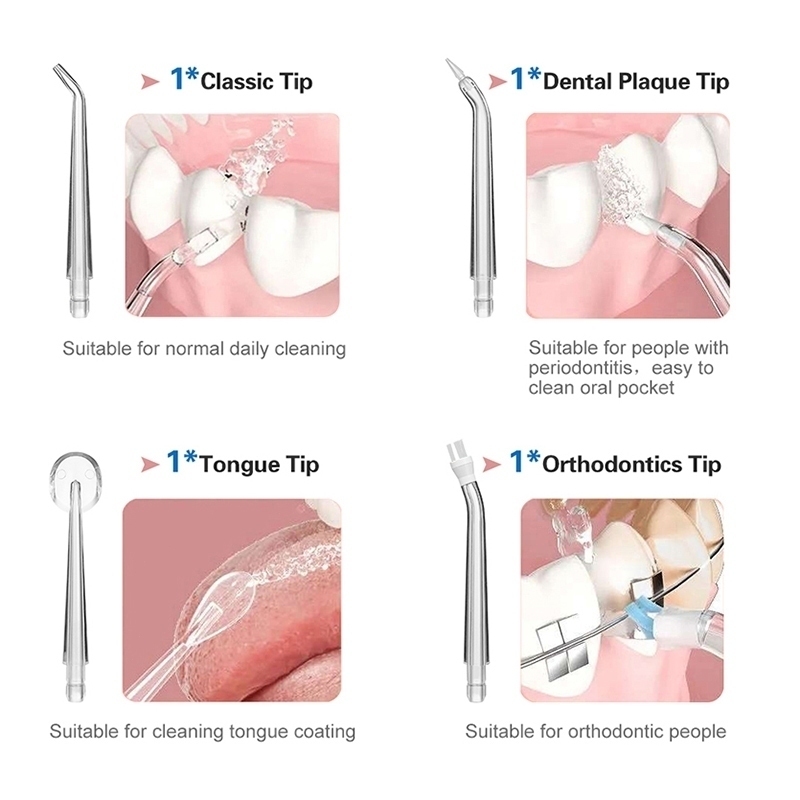 1*Classic Tip

Suitable for normal daily cleaning

1*Dental Plaque Tip

Suitable for people with periodontitis，easy to clean oral pocket

1*Tongue Tip

Suitable for cleaning tongue coating

1*Orthodontics Tip

Suitable for orthodontic people