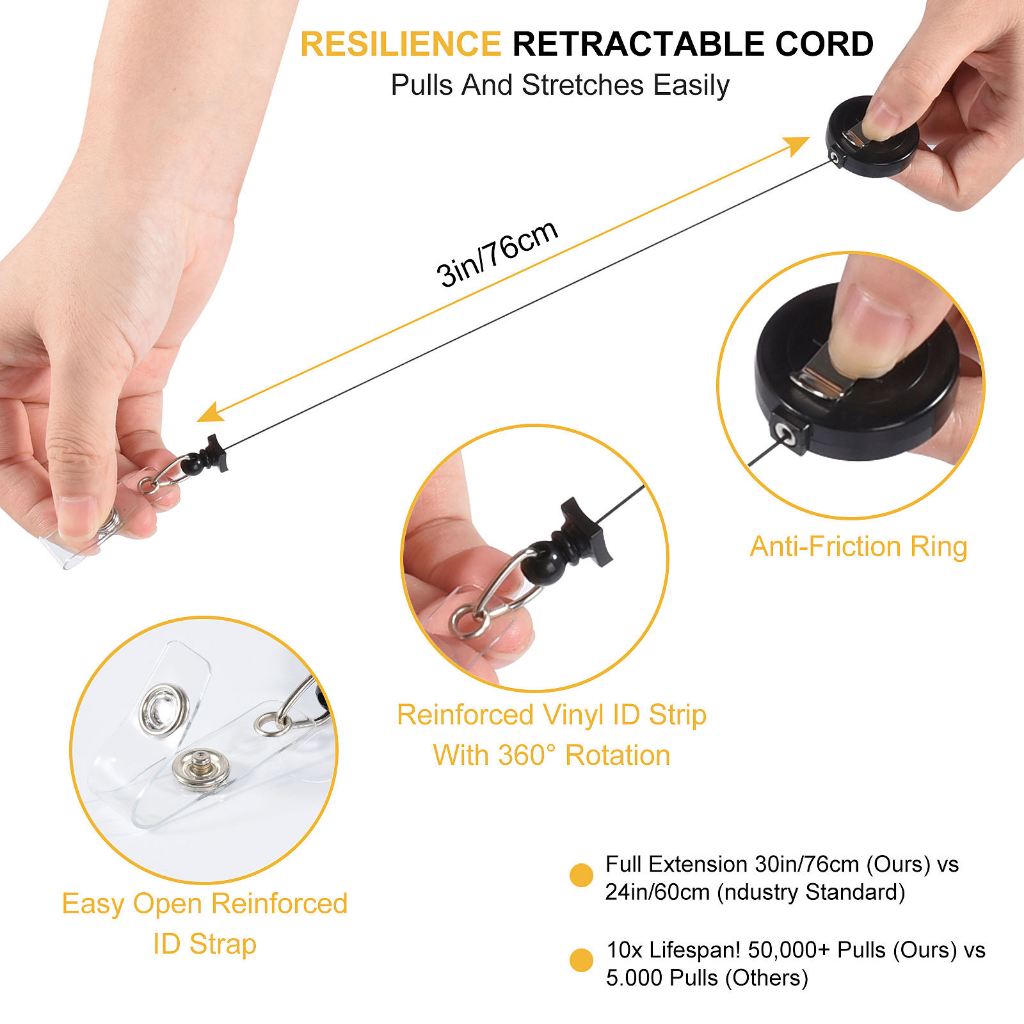 RESILIENCE RETRACTABLE CORD
Pulls And Stretches Easily

3in/76cm

Anti-Friction Ring

Reinforced Vinyl ID Strip With 360° Rotation

Easy Open Reinforced ID Strap

Full Extension 30in/76cm (Ours) vs 24in/60cm (ndustry Standard)

10x Lifespan! 50,000+ Pulls (Ours) vs 5.000 Pulls (Others)