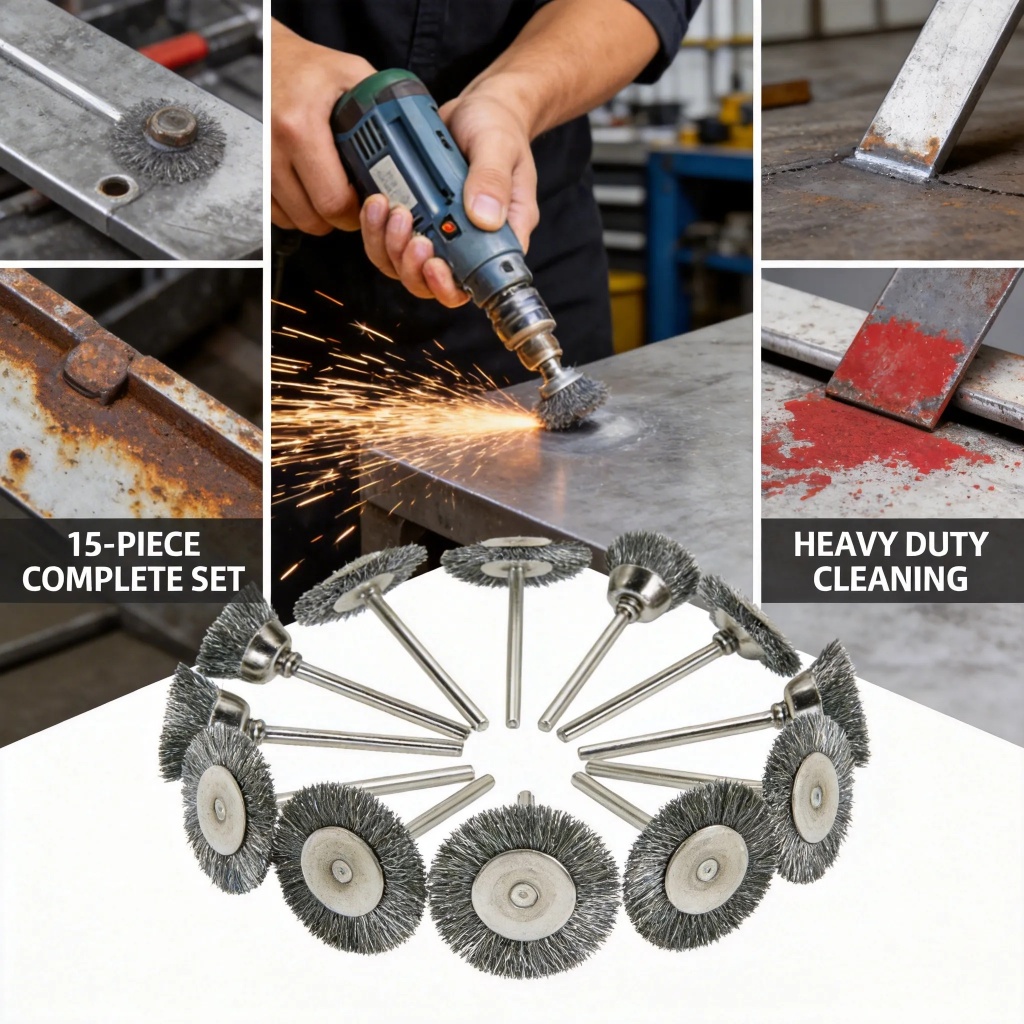 15-PIECE
COMPLETE SET

HEAVY DUTY
CLEANING