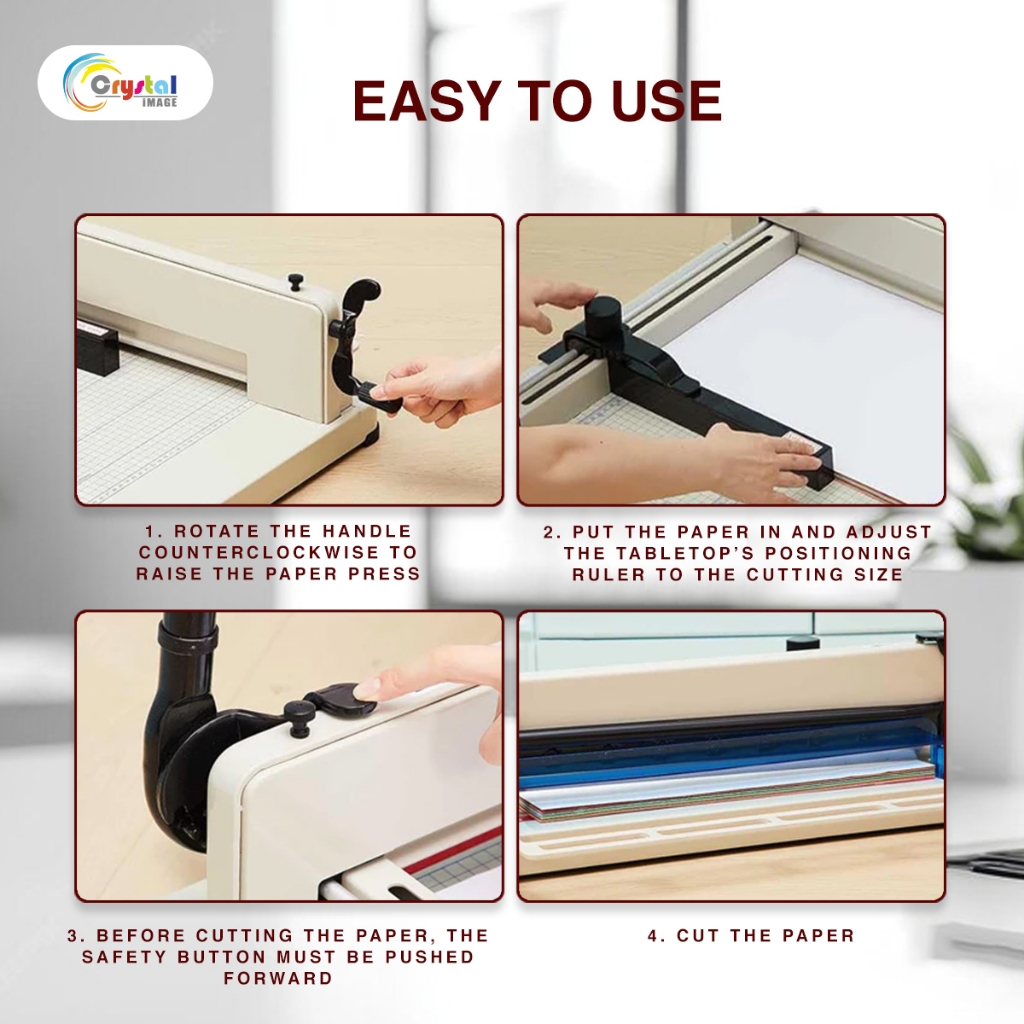 Crystal IMAGE

EASY TO USE

1. ROTATE THE HANDLE COUNTERCLOCKWISE TO RAISE THE PAPER PRESS

2. PUT THE PAPER IN AND ADJUST THE TABLETOP'S POSITIONING RULER TO THE CUTTING SIZE

3. BEFORE CUTTING THE PAPER, THE SAFETY BUTTON MUST BE PUSHED FORWARD

4. CUT THE PAPER