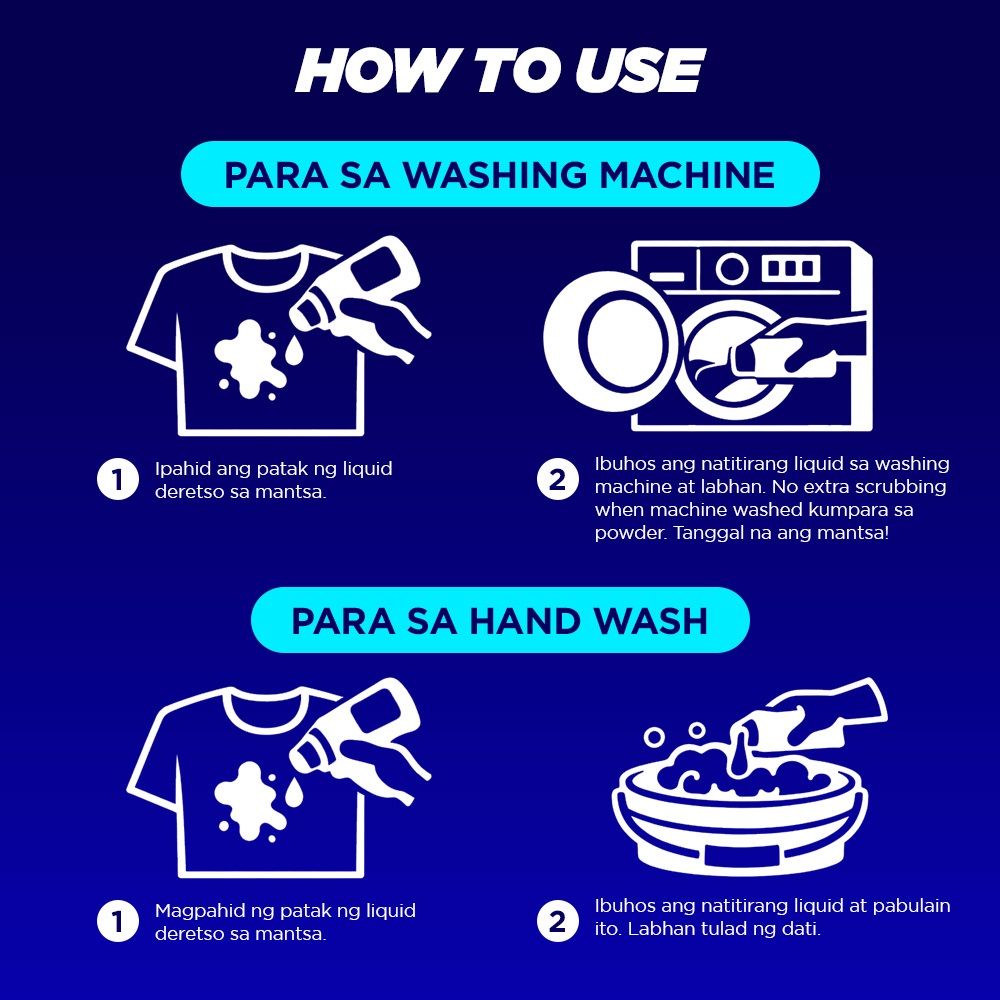 HOW TO USE

PARA SA WASHING MACHINE

1 Ipahid ang patak ng liquid deretso sa mantsa.

2 Ibuhos ang natitirang liquid sa washing machine at labhan. No extra scrubbing when machine washed kumpara sa powder. Tanggal na ang mantsa!

PARA SA HAND WASH

1 Magpahid ng patak ng liquid deretso sa mantsa.

2 Ibuhos ang natitirang liquid at pabulain ito. Labhan tulad ng dati.