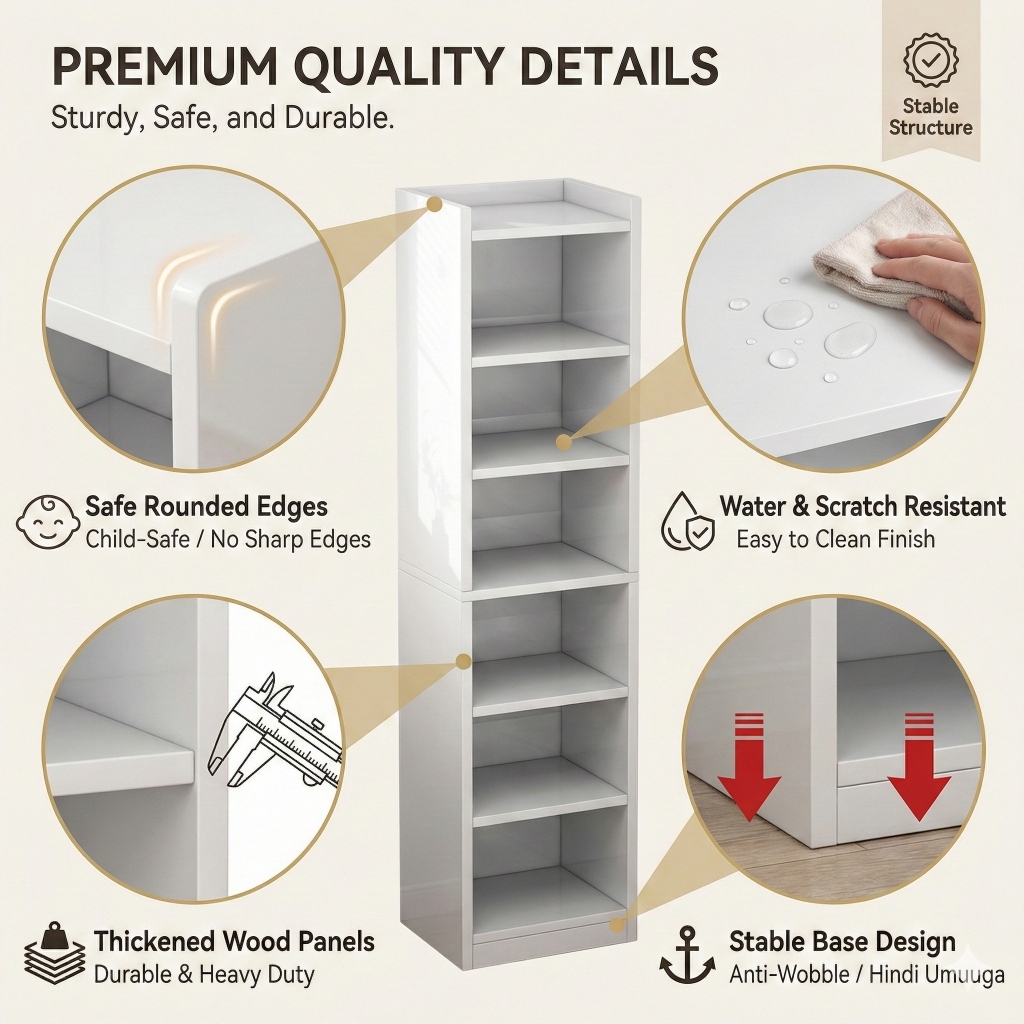 PREMIUM QUALITY DETAILS
Sturdy, Safe, and Durable.

Stable Structure

Safe Rounded Edges
Child-Safe / No Sharp Edges

Water & Scratch Resistant
Easy to Clean Finish

Thickened Wood Panels
Durable & Heavy Duty

Stable Base Design
Anti-Wobble / Hindi Umuuga