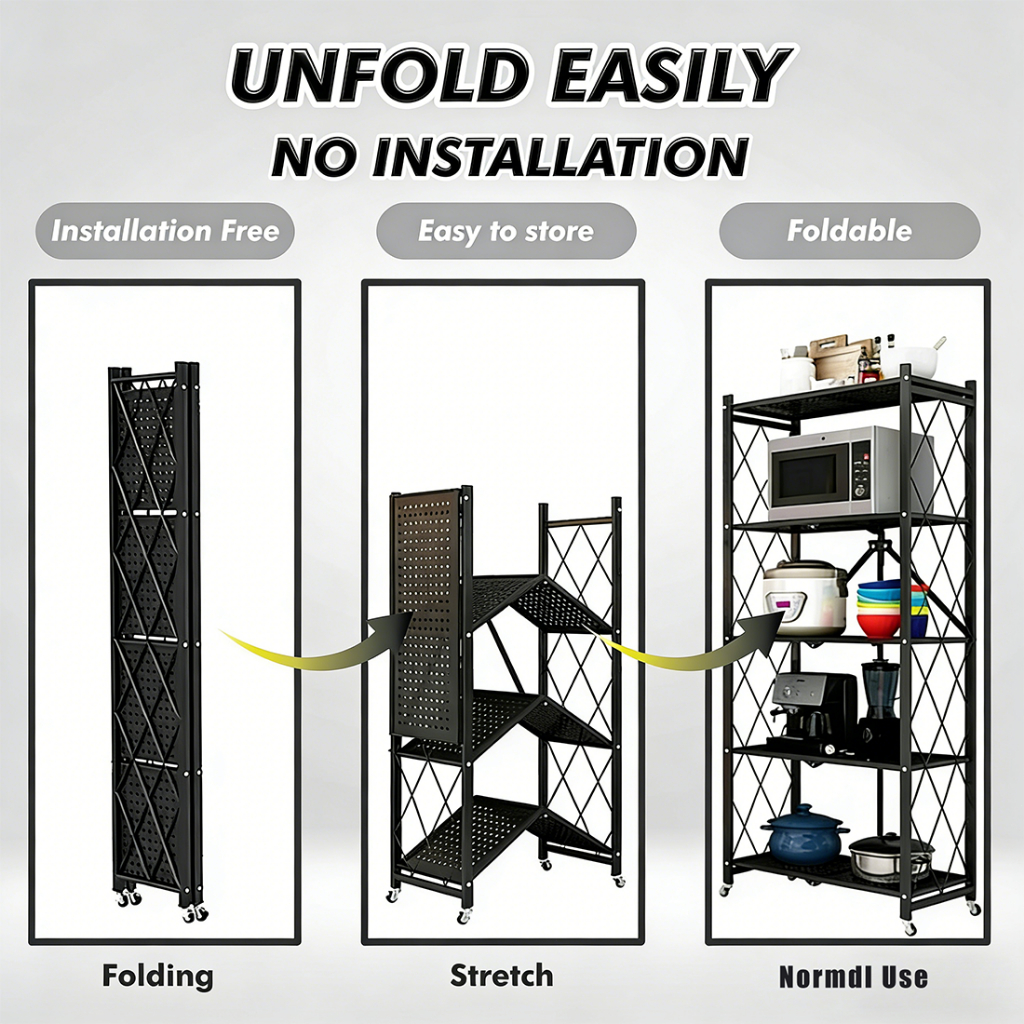 UNFOLD EASILY
NO INSTALLATION

Installation Free

Easy to store

Foldable

Folding

Stretch

Normdl Use