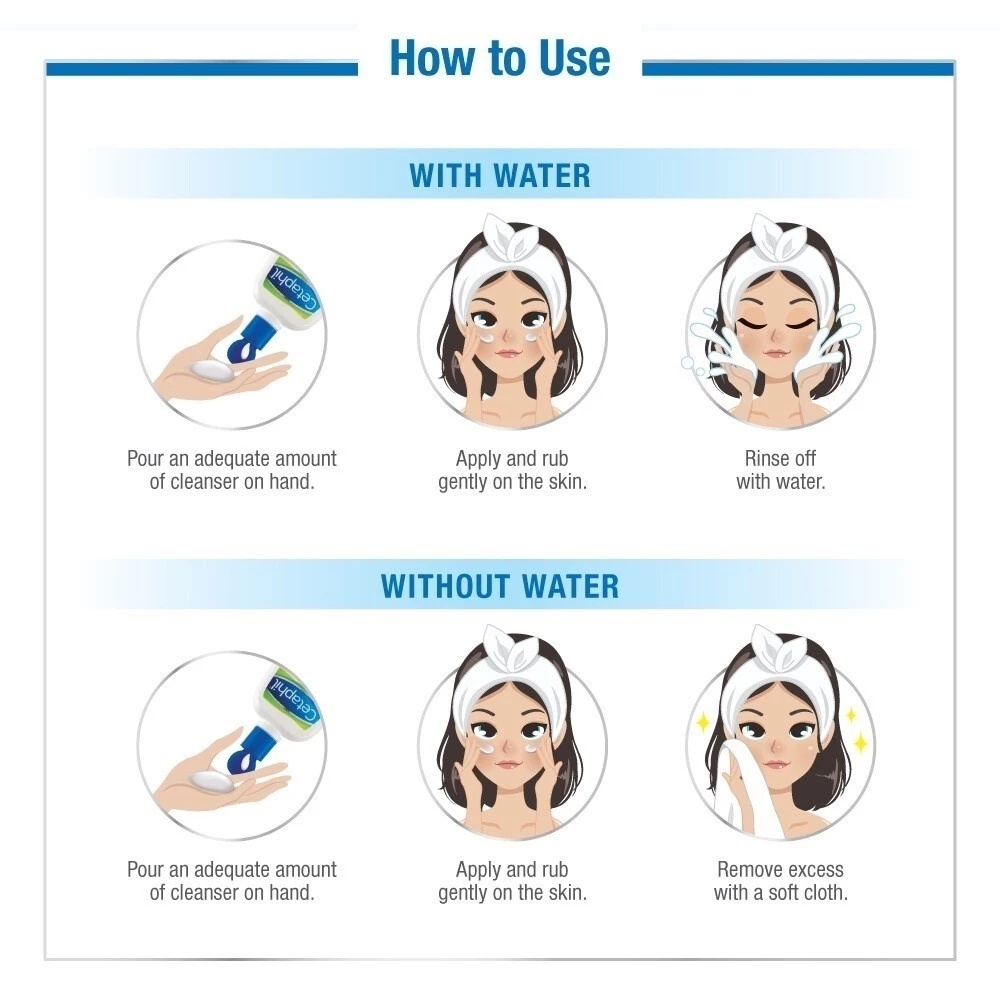 How to Use

WITH WATER

Cetaphil

Pour an adequate amount of cleanser on hand.

Apply and rub gently on the skin.

Rinse off with water.

WITHOUT WATER

Cetaphil

Pour an adequate amount of cleanser on hand.

Apply and rub gently on the skin.

Remove excess with a soft cloth.