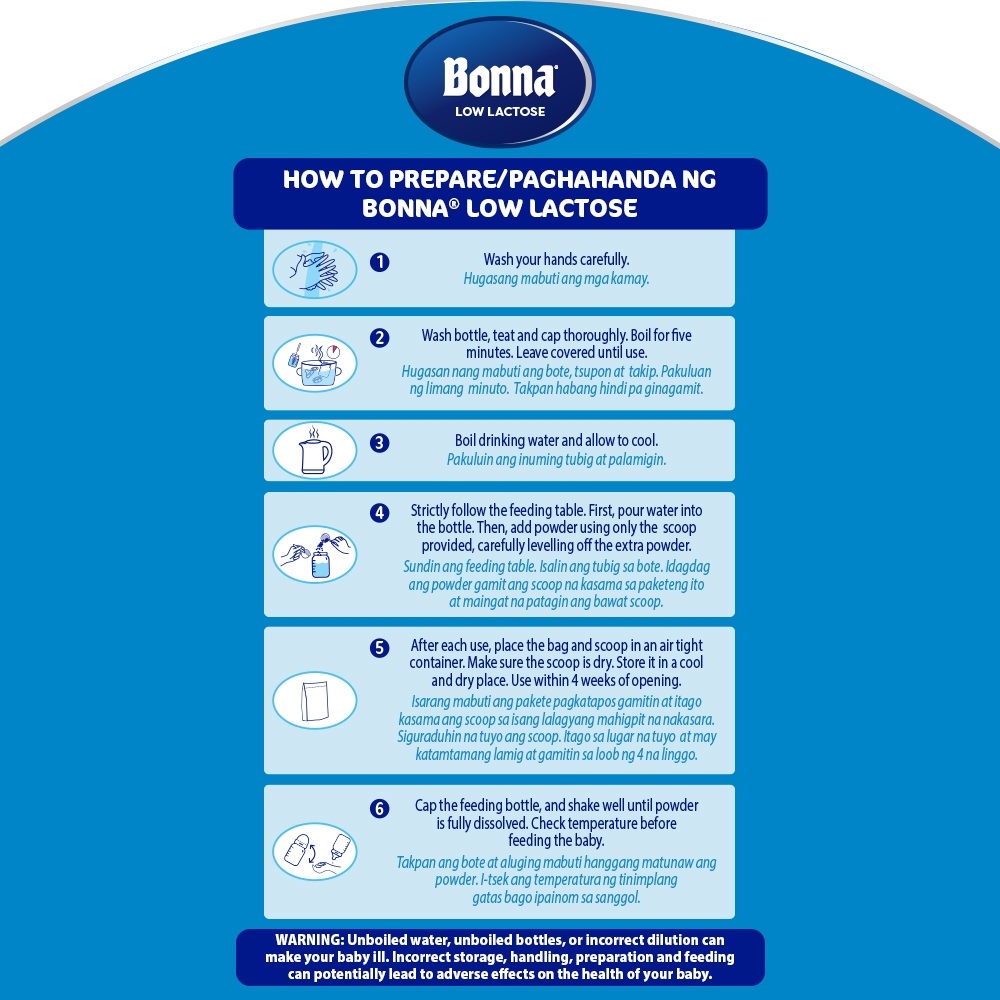 Bonna®
LOW LACTOSE

HOW TO PREPARE/PAGHAHANDA NG BONNA® LOW LACTOSE

1 Wash your hands carefully.
Hugasang mabuti ang mga kamay.

2 Wash bottle, teat and cap thoroughly. Boil for five minutes. Leave covered until use.
Hugasan nang mabuti ang bote, tsupon at takip. Pakuluan ng limang minuto. Takpan habang hindi pa ginagamit.

3 Boil drinking water and allow to cool.
Pakuluin ang inuming tubig at palamigin.

4 Strictly follow the feeding table. First, pour water into the bottle. Then, add powder using only the scoop provided, carefully levelling off the extra powder.
Sundin ang feeding table. Isalin ang tubig sa bote. Idagdag ang powder gamit ang scoop na kasama sa paketeng ito at maingat na patagin ang bawat scoop.

5 After each use, place the bag and scoop in an air tight container. Make sure the scoop is dry. Store it in a cool and dry place. Use within 4 weeks of opening.
Isarang mabuti ang pakete pagkatapos gamitin at itago kasama ang scoop sa isang lalagyang mahigpit na nakasara. Siguraduhin na tuyo ang scoop. Itago sa lugar na tuyo at may katamtamang lamig at gamitin sa loob ng 4 na linggo.

6 Cap the feeding bottle, and shake well until powder is fully dissolved. Check temperature before feeding the baby.
Takpan ang bote at aluging mabuti hanggang matunaw ang powder. I-tsek ang temperatura ng tinimplang gatas bago ipainom sa sanggol.

WARNING: Unboiled water, unboiled bottles, or incorrect dilution can make your baby ill. Incorrect storage, handling, preparation and feeding can potentially lead to adverse effects on the health of your baby.