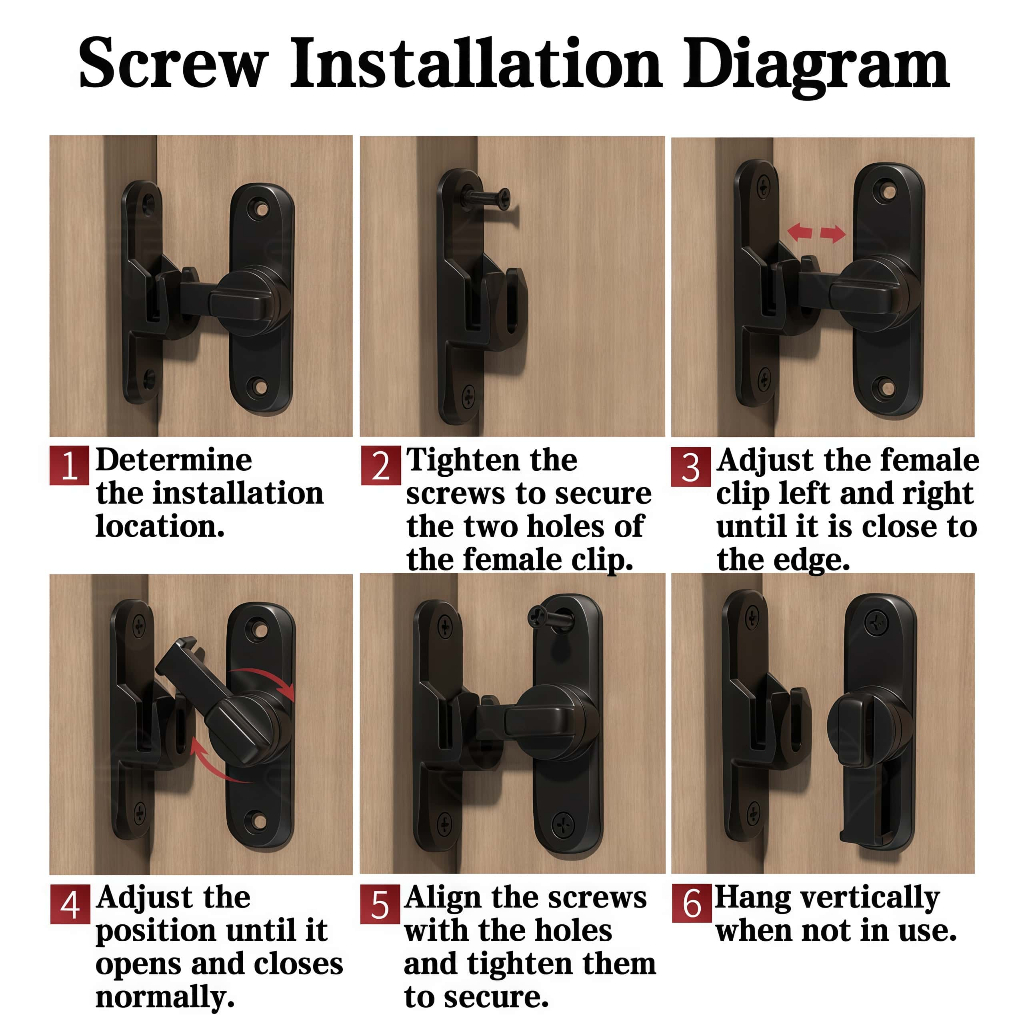 Screw Installation Diagram

1 Determine the installation location.

2 Tighten the screws to secure the two holes of the female clip.

3 Adjust the female clip left and right until it is close to the edge.

4 Adjust the position until it opens and closes normally.

5 Align the screws with the holes and tighten them to secure.

6 Hang vertically when not in use.