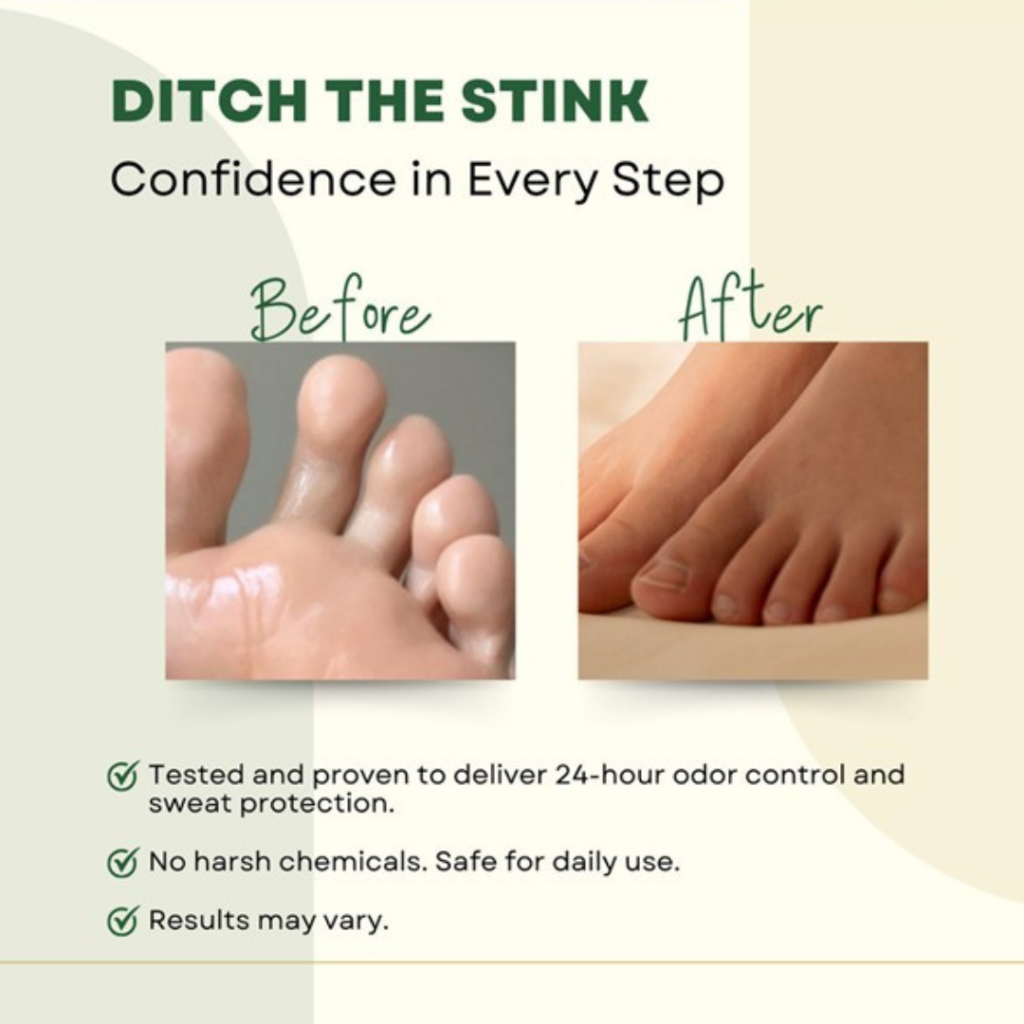 DITCH THE STINK
Confidence in Every Step

Before

After

Tested and proven to deliver 24-hour odor control and sweat protection.

No harsh chemicals. Safe for daily use.

Results may vary.