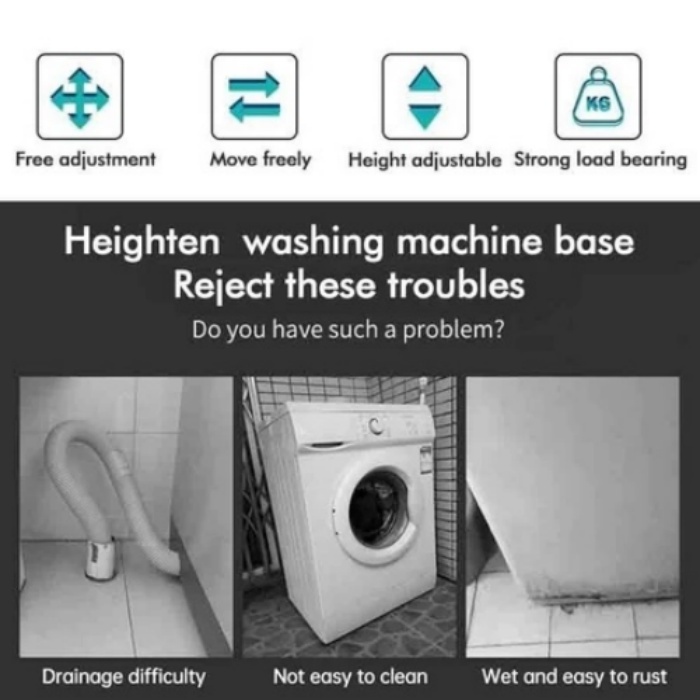 KG

Free adjustment

Move freely

Height adjustable

Strong load bearing

Heighten washing machine base
Reject these troubles

Do you have such a problem?

Drainage difficulty

Not easy to clean

Wet and easy to rust