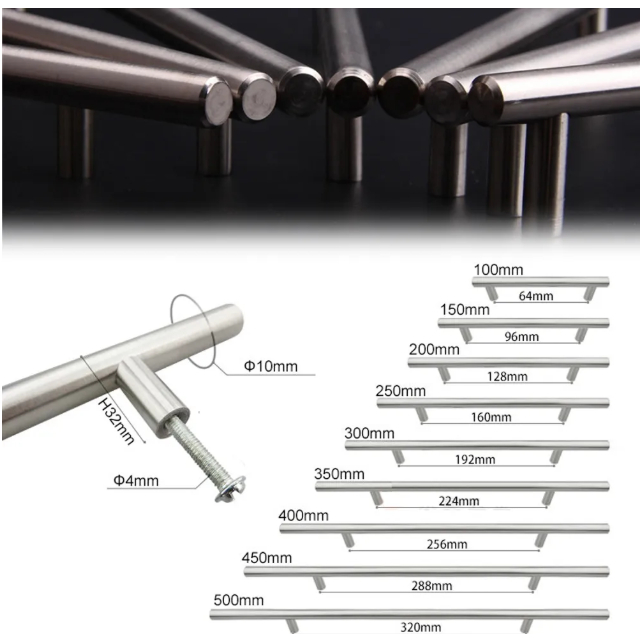 Φ10mm

H32mm

Φ4mm

100mm
64mm

150mm
96mm

200mm
128mm

250mm
160mm

300mm
192mm

350mm
224mm

400mm
256mm

450mm
288mm

500mm
320mm