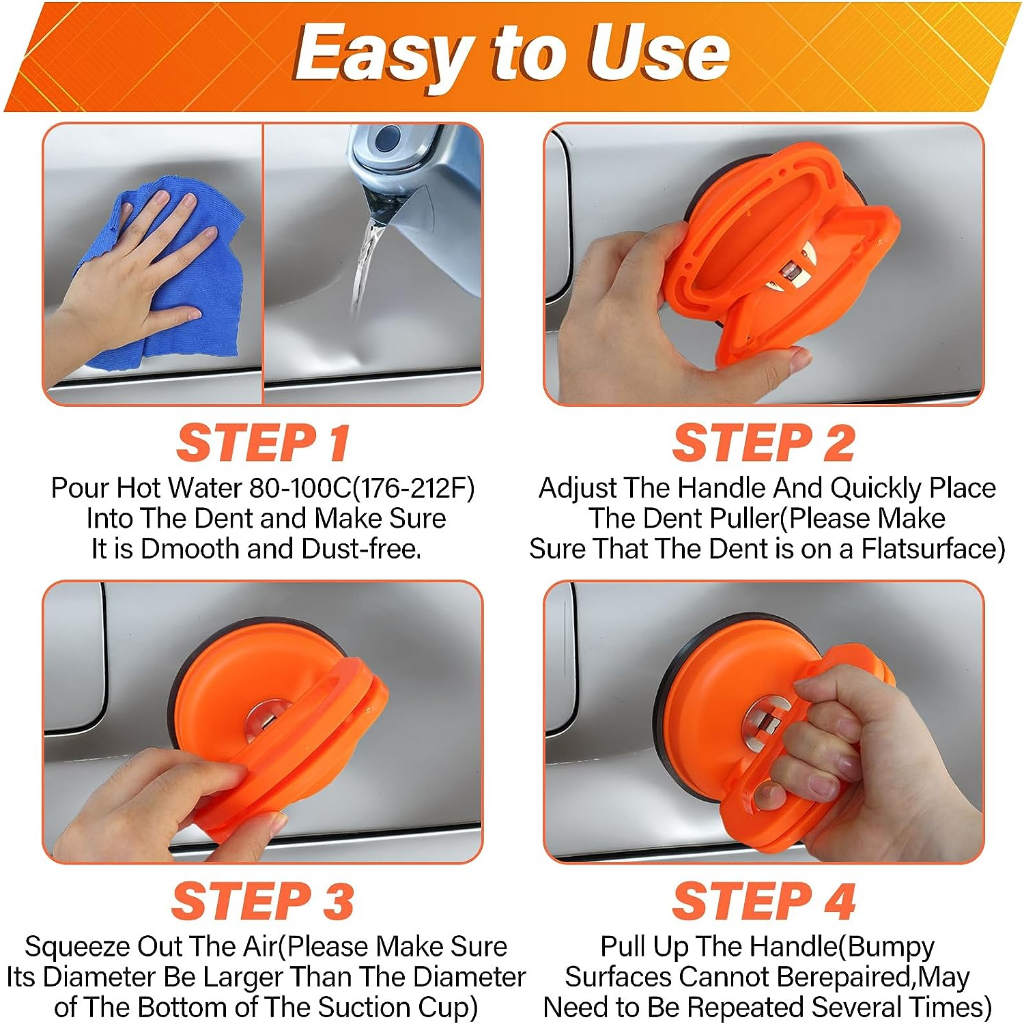 Easy to Use

STEP 1
Pour Hot Water 80-100C(176-212F) Into The Dent and Make Sure It is Dmooth and Dust-free.

STEP 2
Adjust The Handle And Quickly Place The Dent Puller(Please Make Sure That The Dent is on a Flatsurface)

STEP 3
Squeeze Out The Air(Please Make Sure Its Diameter Be Larger Than The Diameter of The Bottom of The Suction Cup)

STEP 4
Pull Up The Handle(Bumpy Surfaces Cannot Berepaired,May Need to Be Repeated Several Times)