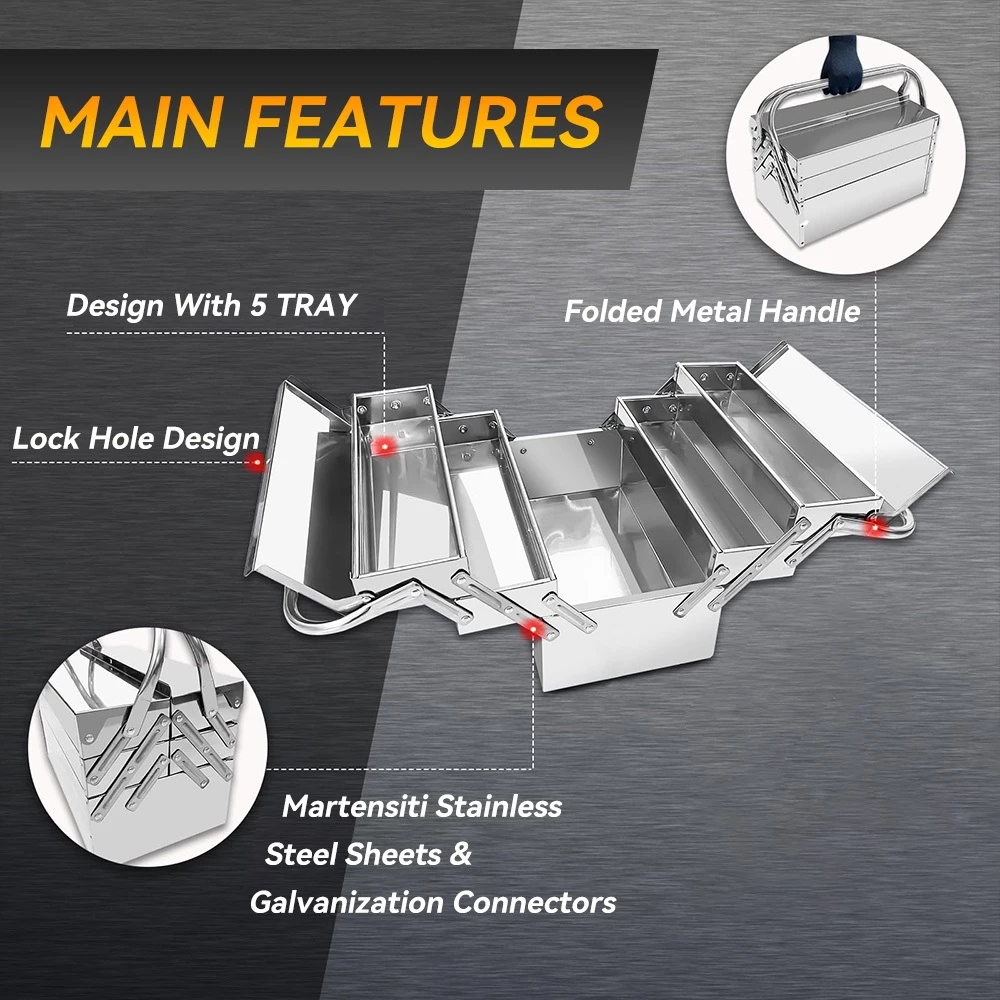 MAIN FEATURES

Design With 5 TRAY

Folded Metal Handle

Lock Hole Design

Martensiti Stainless Steel Sheets & Galvanization Connectors