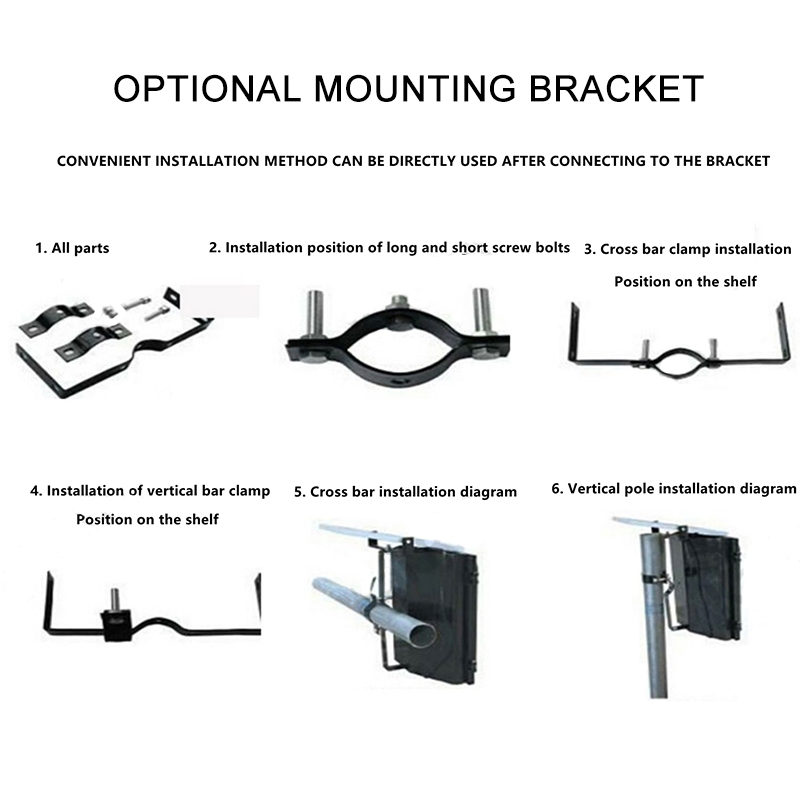 OPTIONAL MOUNTING BRACKET

CONVENIENT INSTALLATION METHOD CAN BE DIRECTLY USED AFTER CONNECTING TO THE BRACKET

1. All parts

2. Installation position of long and short screw bolts

3. Cross bar clamp installation Position on the shelf

4. Installation of vertical bar clamp Position on the shelf

5. Cross bar installation diagram

6. Vertical pole installation diagram