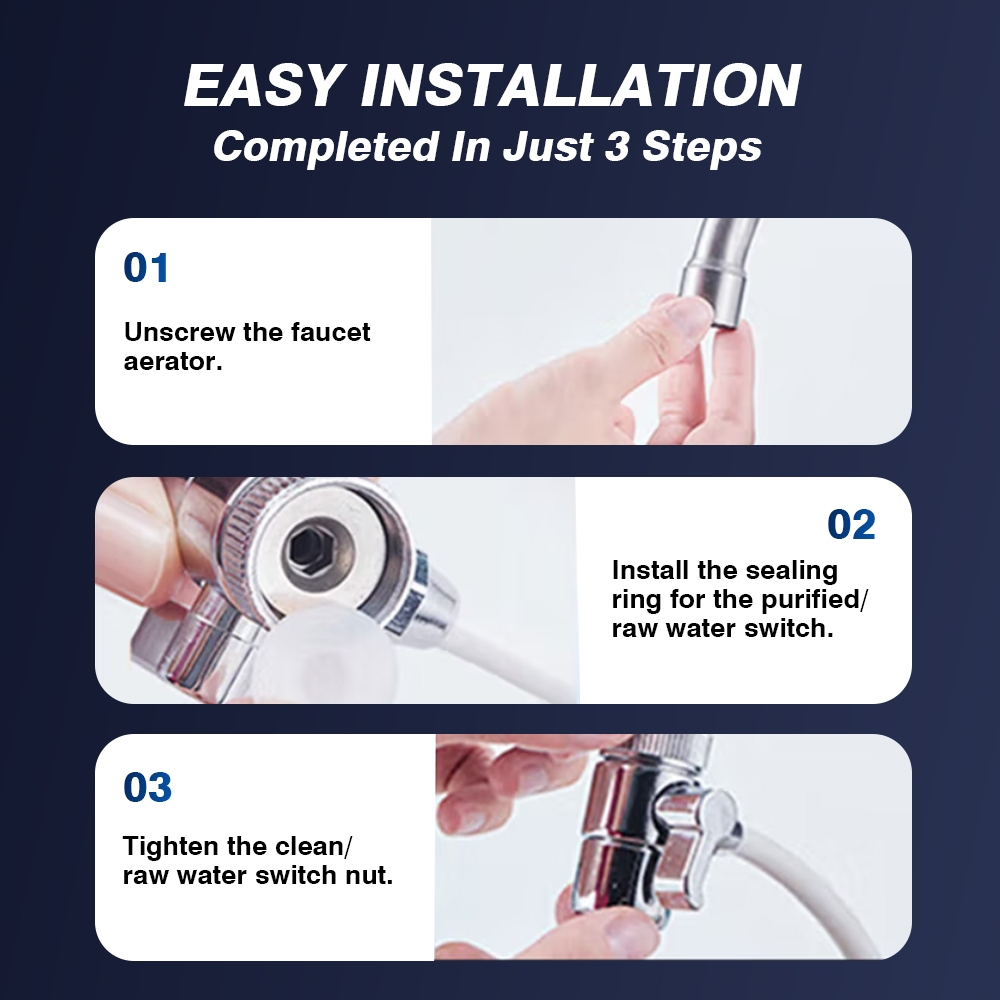 EASY INSTALLATION
Completed In Just 3 Steps

01

Unscrew the faucet aerator.

02

Install the sealing ring for the purified/ raw water switch.

03

Tighten the clean/ raw water switch nut.