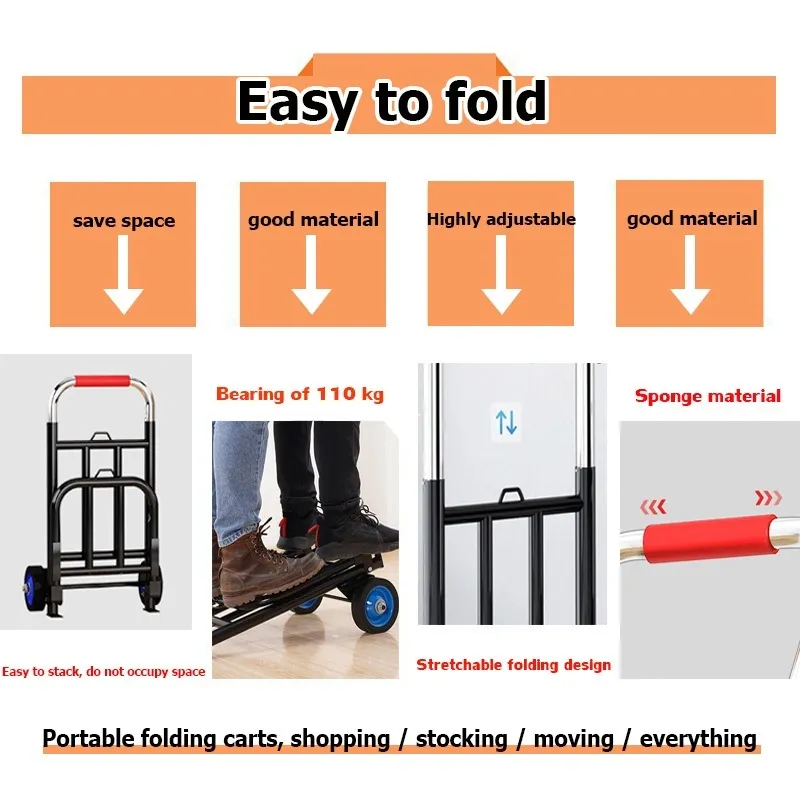 Easy to fold

save space

good material

Highly adjustable

good material

Bearing of 110 kg

Sponge material

Easy to stack, do not occupy space

Stretchable folding design

Portable folding carts, shopping / stocking / moving / everything