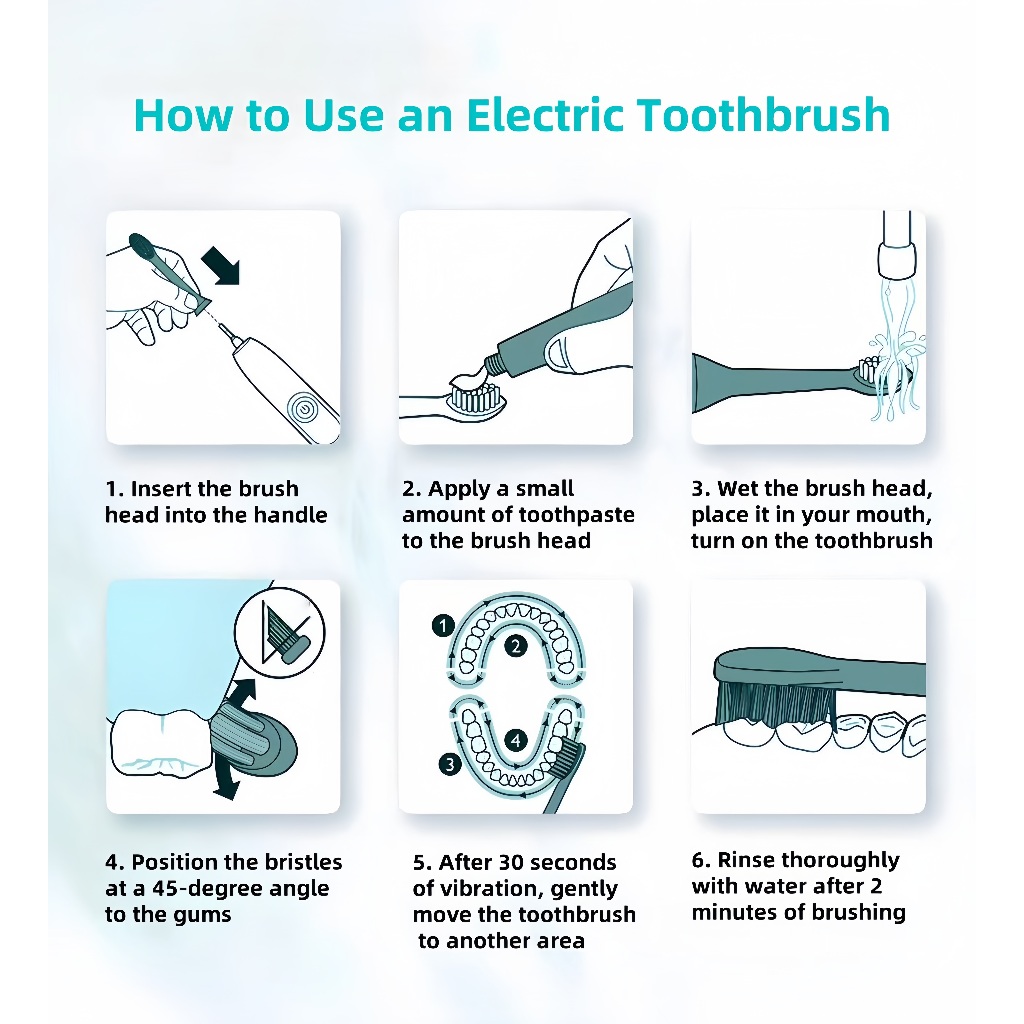 How to Use an Electric Toothbrush

1. Insert the brush head into the handle

2. Apply a small amount of toothpaste to the brush head

3. Wet the brush head, place it in your mouth, turn on the toothbrush

1
2
3
4

4. Position the bristles at a 45-degree angle to the gums

5. After 30 seconds of vibration, gently move the toothbrush to another area

6. Rinse thoroughly with water after 2 minutes of brushing