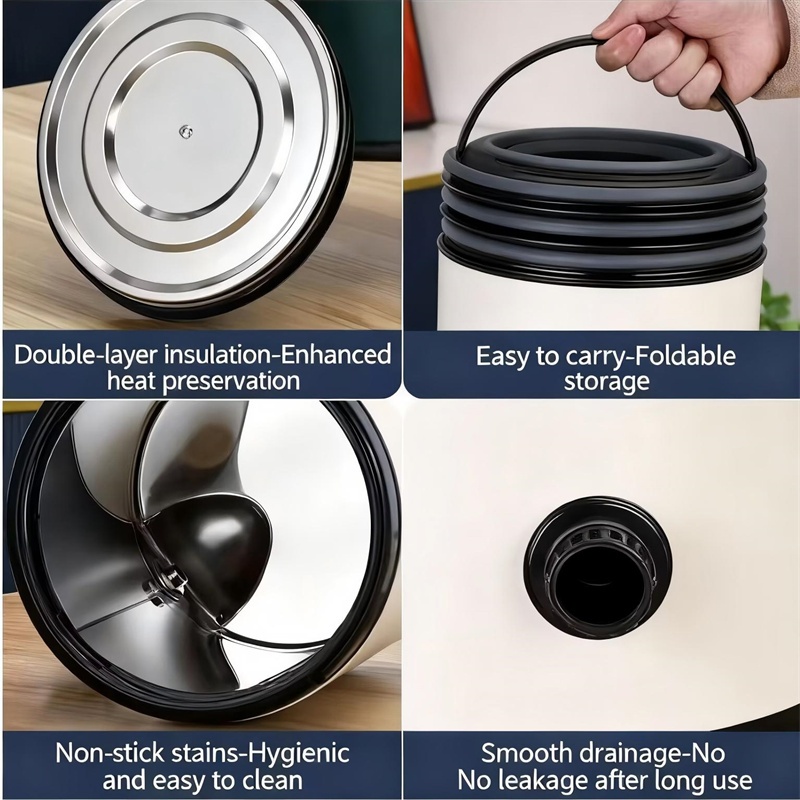 Double-layer insulation-Enhanced heat preservation

Easy to carry-Foldable storage

Non-stick stains-Hygienic and easy to clean

Smooth drainage-No No leakage after long use