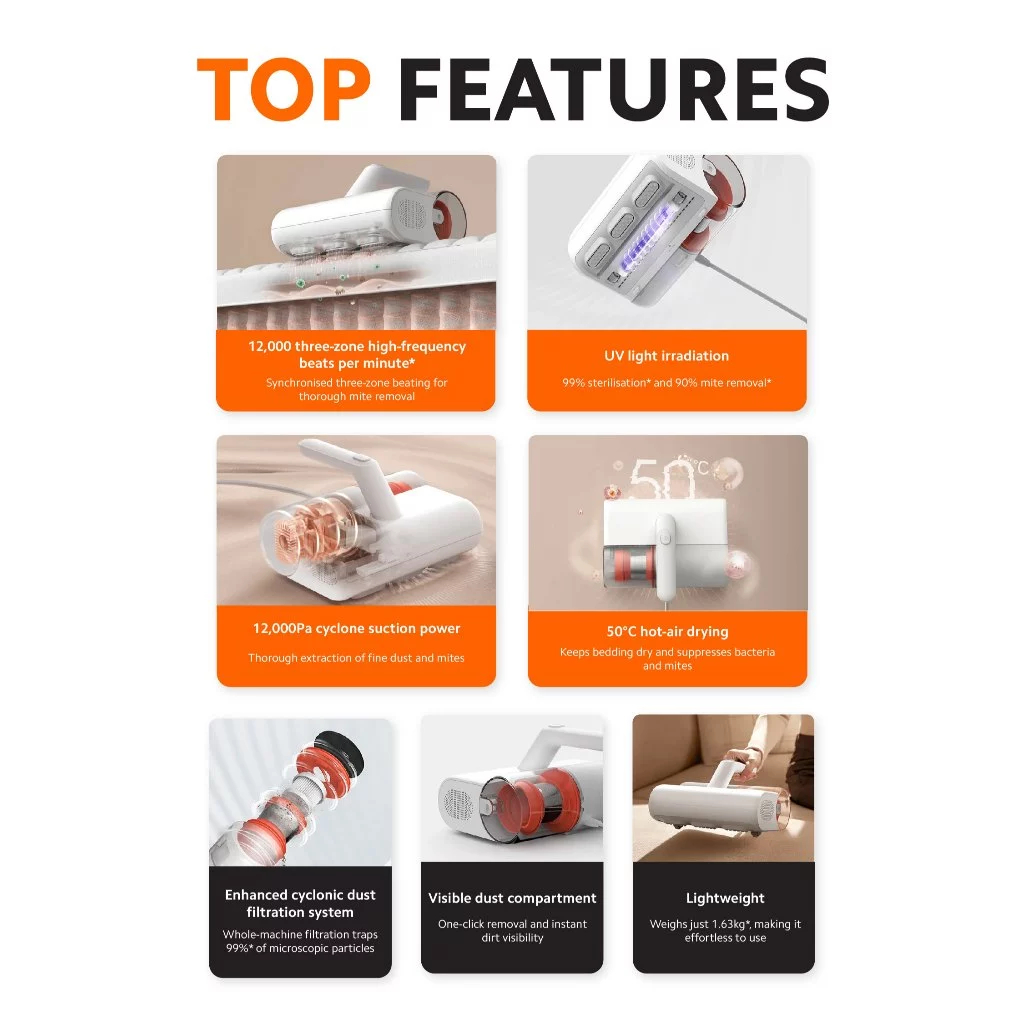 TOP FEATURES

12,000 three-zone high-frequency beats per minute*

Synchronised three-zone beating for thorough mite removal

UV light irradiation

99% sterilisation* and 90% mite removal*

12,000Pa cyclone suction power

Thorough extraction of fine dust and mites

50°C

50°C hot-air drying

Keeps bedding dry and suppresses bacteria and mites

Enhanced cyclonic dust filtration system

Whole-machine filtration traps 99%* of microscopic particles

Visible dust compartment

One-click removal and instant dirt visibility

Lightweight

Weighs just 1.63kg*, making it effortless to use