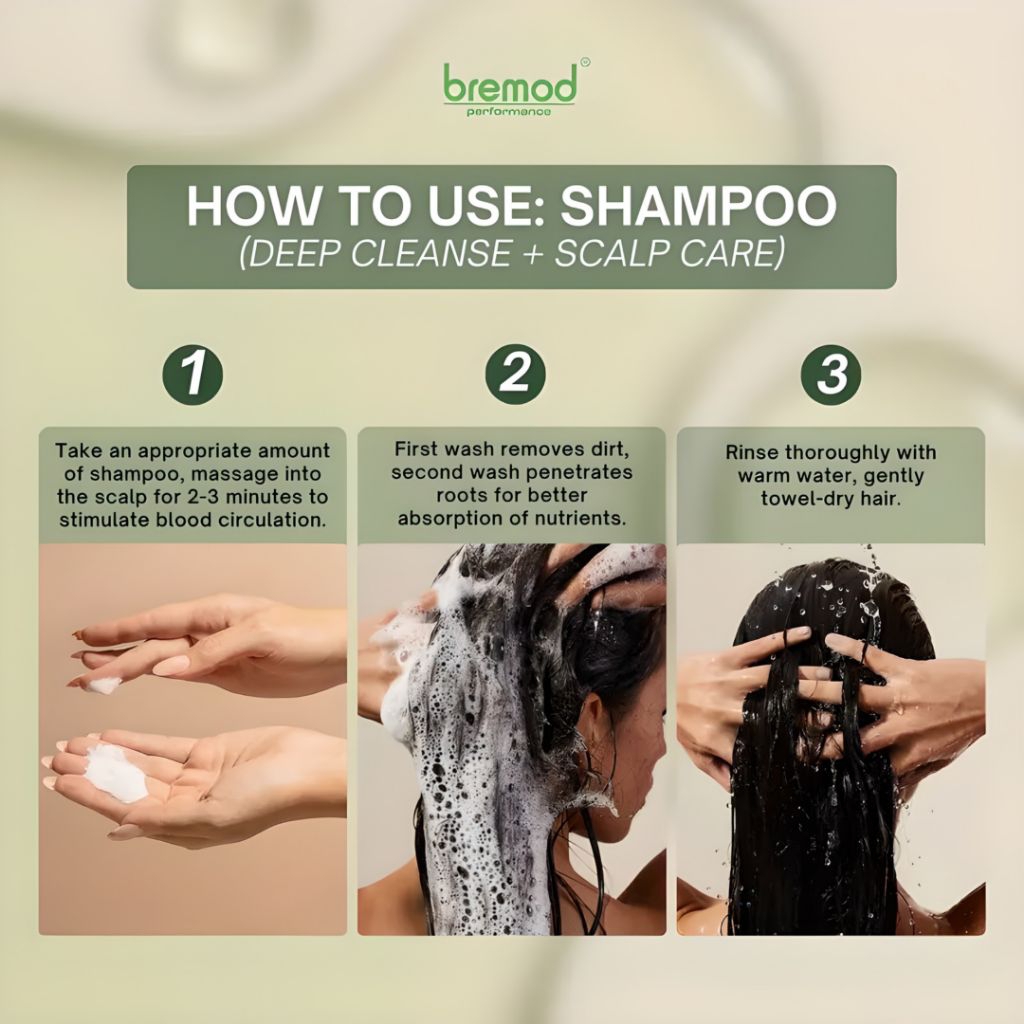 bremod®
performance

HOW TO USE: SHAMPOO
(DEEP CLEANSE + SCALP CARE)

1

Take an appropriate amount of shampoo, massage into the scalp for 2-3 minutes to stimulate blood circulation.

2

First wash removes dirt, second wash penetrates roots for better absorption of nutrients.

3

Rinse thoroughly with warm water, gently towel-dry hair.