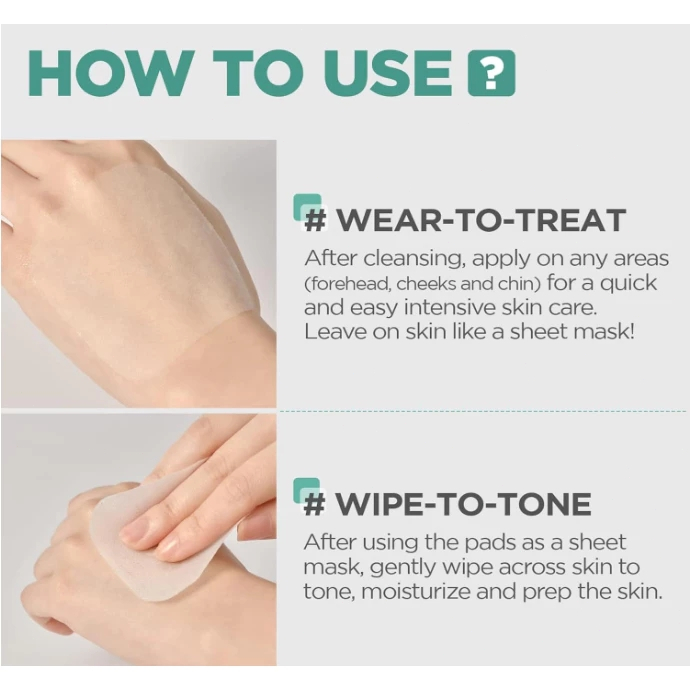 HOW TO USE ?

# WEAR-TO-TREAT

After cleansing, apply on any areas (forehead, cheeks and chin) for a quick and easy intensive skin care. Leave on skin like a sheet mask!

# WIPE-TO-TONE

After using the pads as a sheet mask, gently wipe across skin to tone, moisturize and prep the skin.