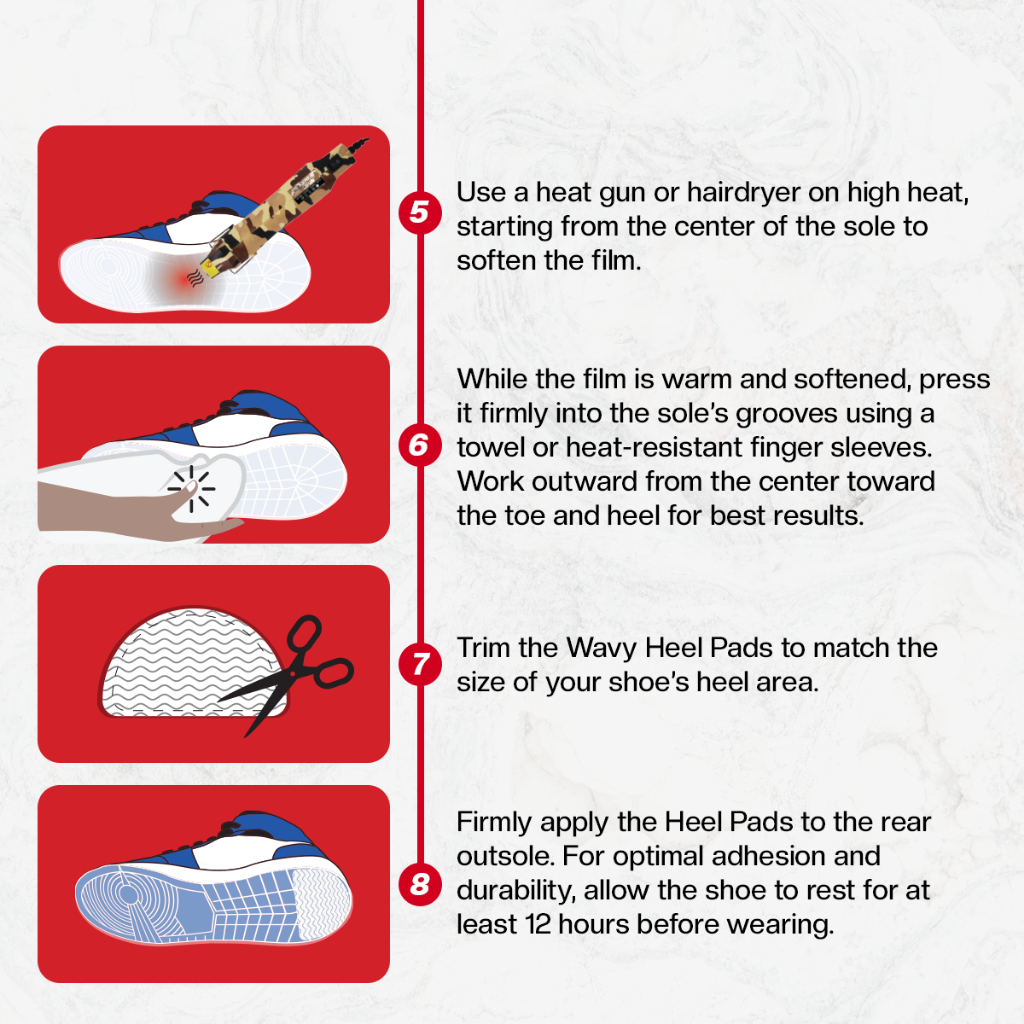 5

Use a heat gun or hairdryer on high heat, starting from the center of the sole to soften the film.

6

While the film is warm and softened, press it firmly into the sole's grooves using a towel or heat-resistant finger sleeves. Work outward from the center toward the toe and heel for best results.

7

Trim the Wavy Heel Pads to match the size of your shoe's heel area.

8

Firmly apply the Heel Pads to the rear outsole. For optimal adhesion and durability, allow the shoe to rest for at least 12 hours before wearing.