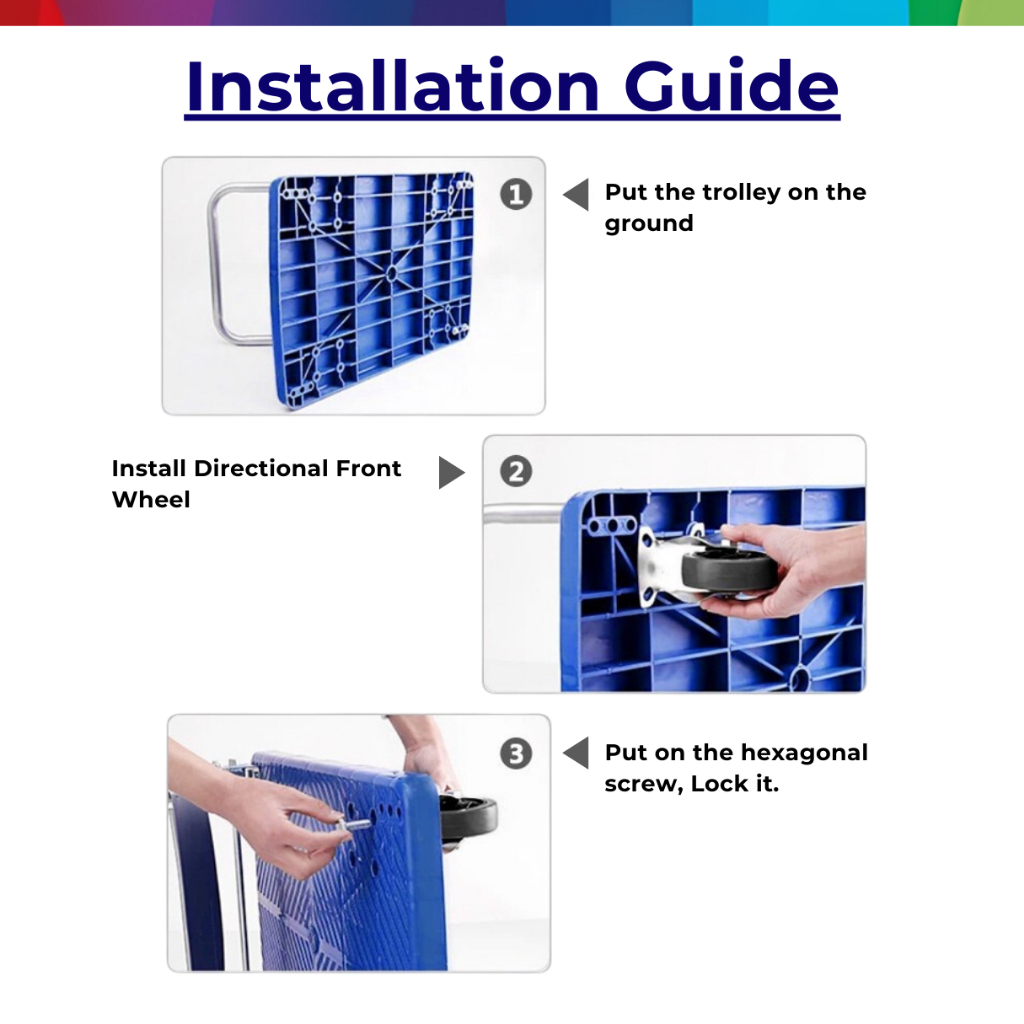 Installation Guide

1

Put the trolley on the ground

Install Directional Front Wheel

2

3

Put on the hexagonal screw, Lock it.