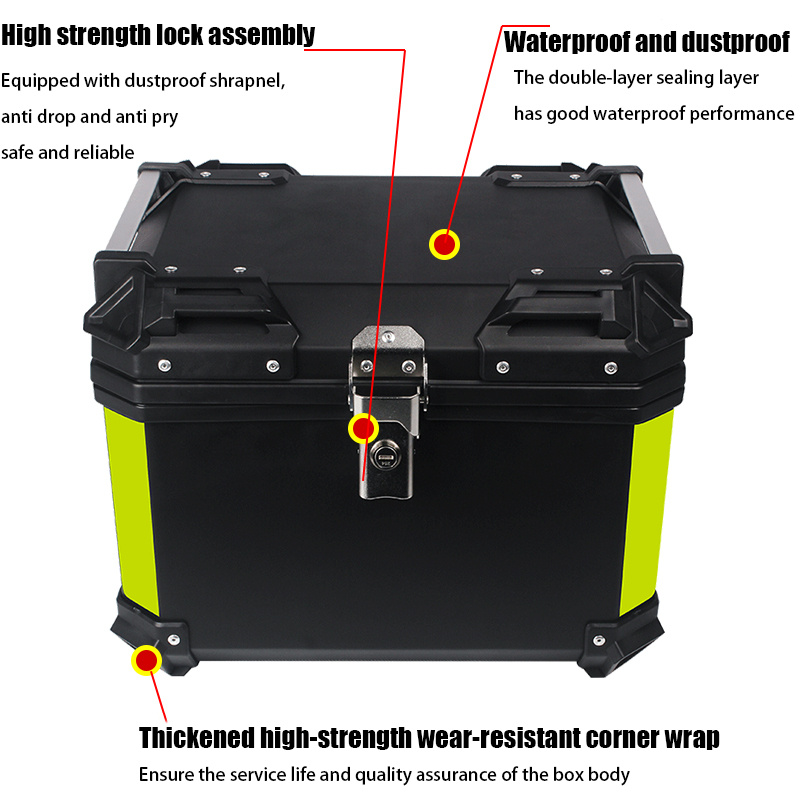 High strength lock assembly

Equipped with dustproof shrapnel, anti drop and anti pry safe and reliable

Waterproof and dustproof

The double-layer sealing layer has good waterproof performance

Thickened high-strength wear-resistant corner wrap

Ensure the service life and quality assurance of the box body