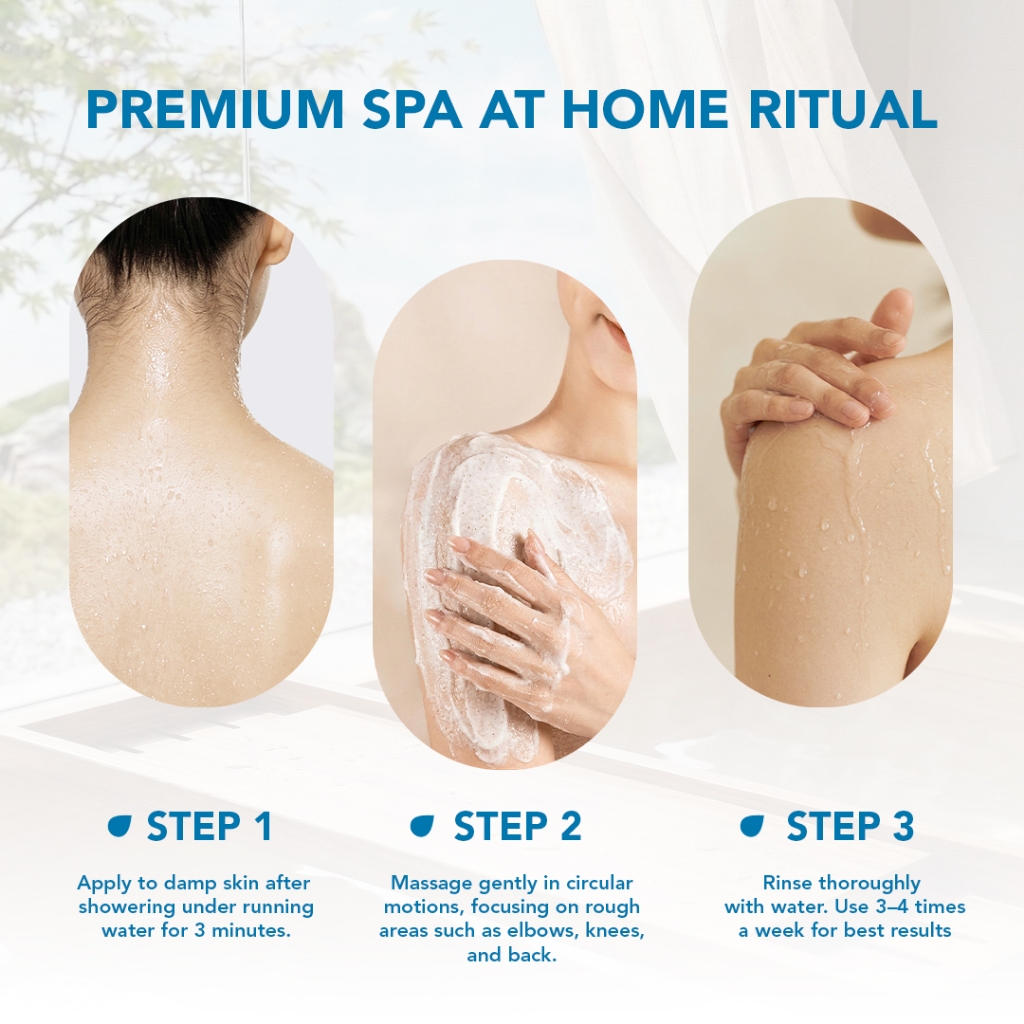 PREMIUM SPA AT HOME RITUAL

STEP 1

Apply to damp skin after showering under running water for 3 minutes.

STEP 2

Massage gently in circular motions, focusing on rough areas such as elbows, knees, and back.

STEP 3

Rinse thoroughly with water. Use 3–4 times a week for best results