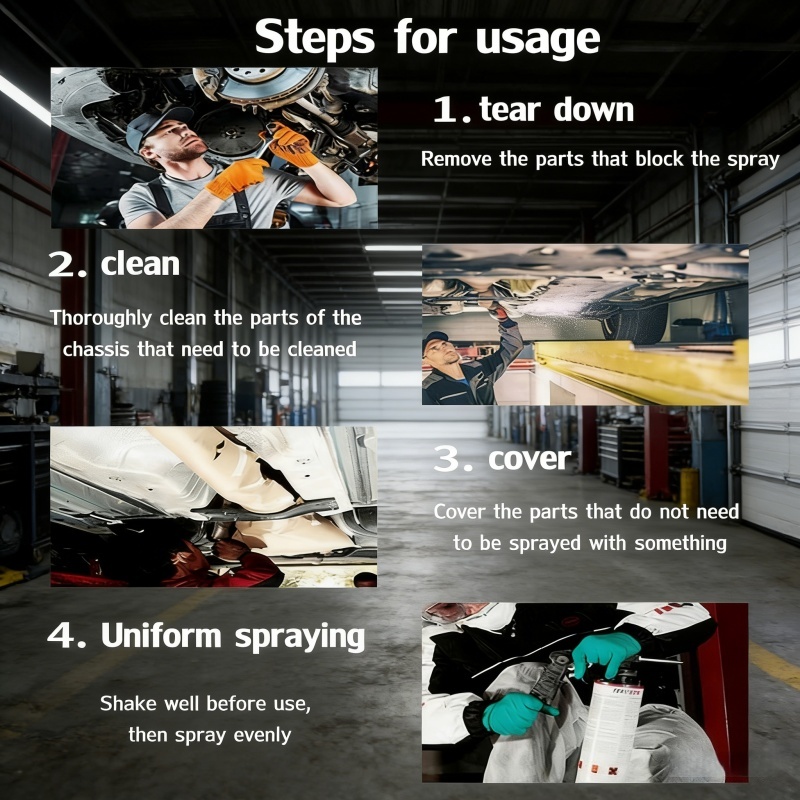 Steps for usage

1. tear down

Remove the parts that block the spray

2. clean

Thoroughly clean the parts of the chassis that need to be cleaned

3. cover

Cover the parts that do not need to be sprayed with something

4. Uniform spraying

Shake well before use, then spray evenly