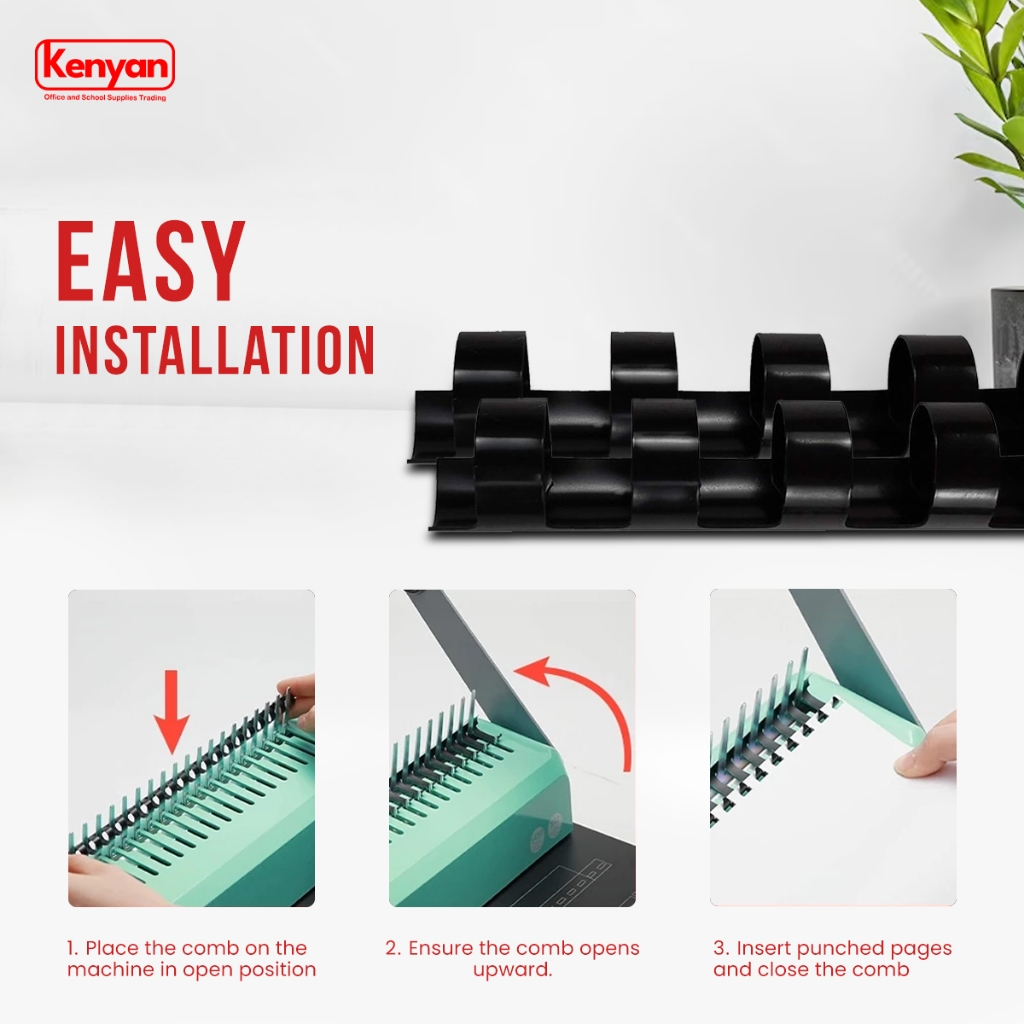 Kenyan
Office and School Supplies Trading

EASY
INSTALLATION

1. Place the comb on the machine in open position

2. Ensure the comb opens upward.

3. Insert punched pages and close the comb