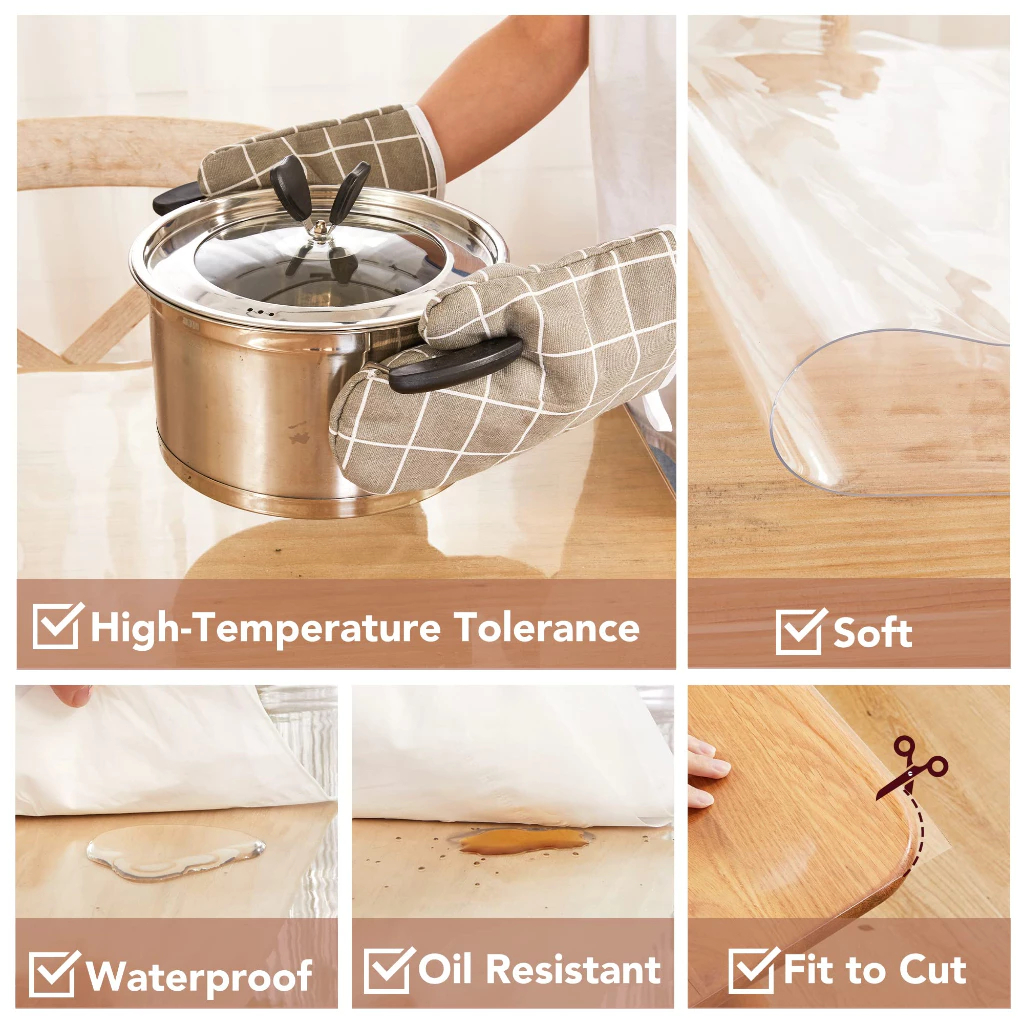 High-Temperature Tolerance

Soft

Waterproof

Oil Resistant

Fit to Cut