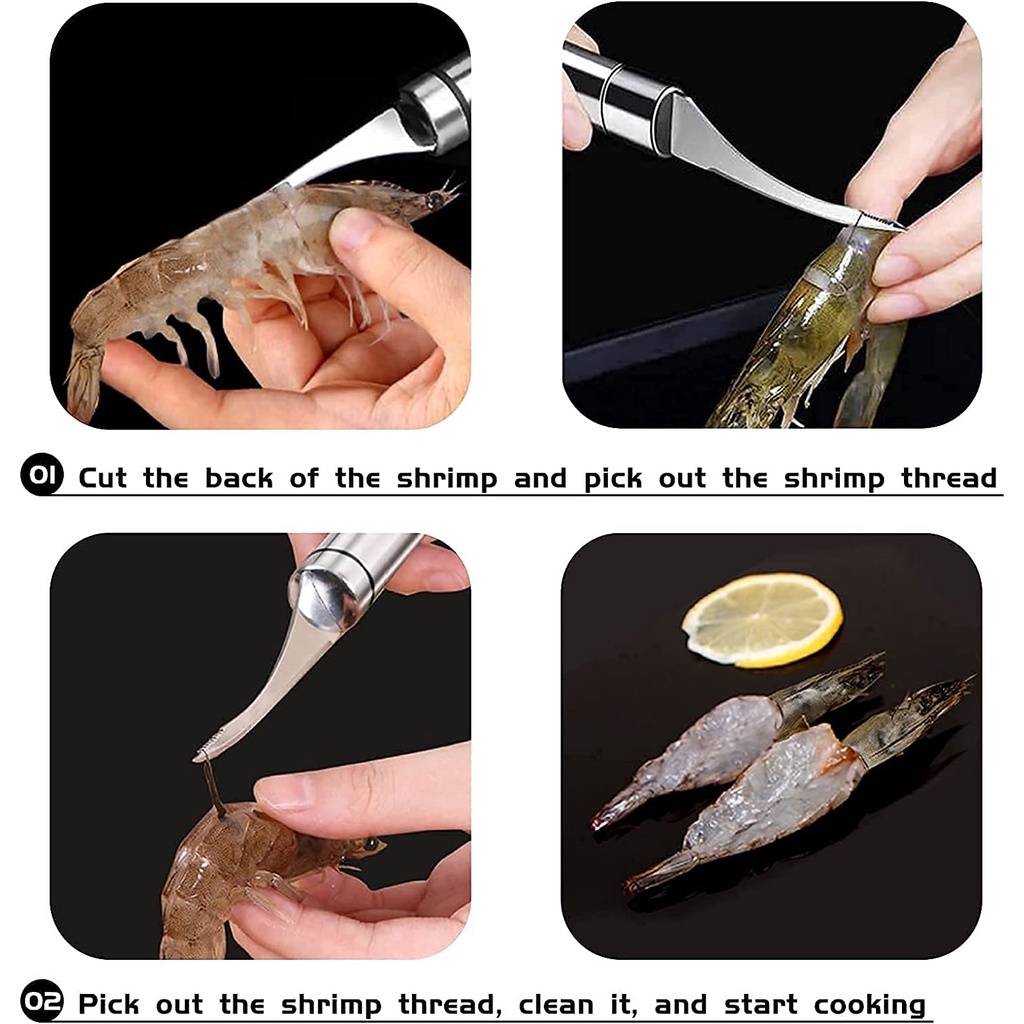 01 Cut the back of the shrimp and pick out the shrimp thread

02 Pick out the shrimp thread, clean it, and start cooking