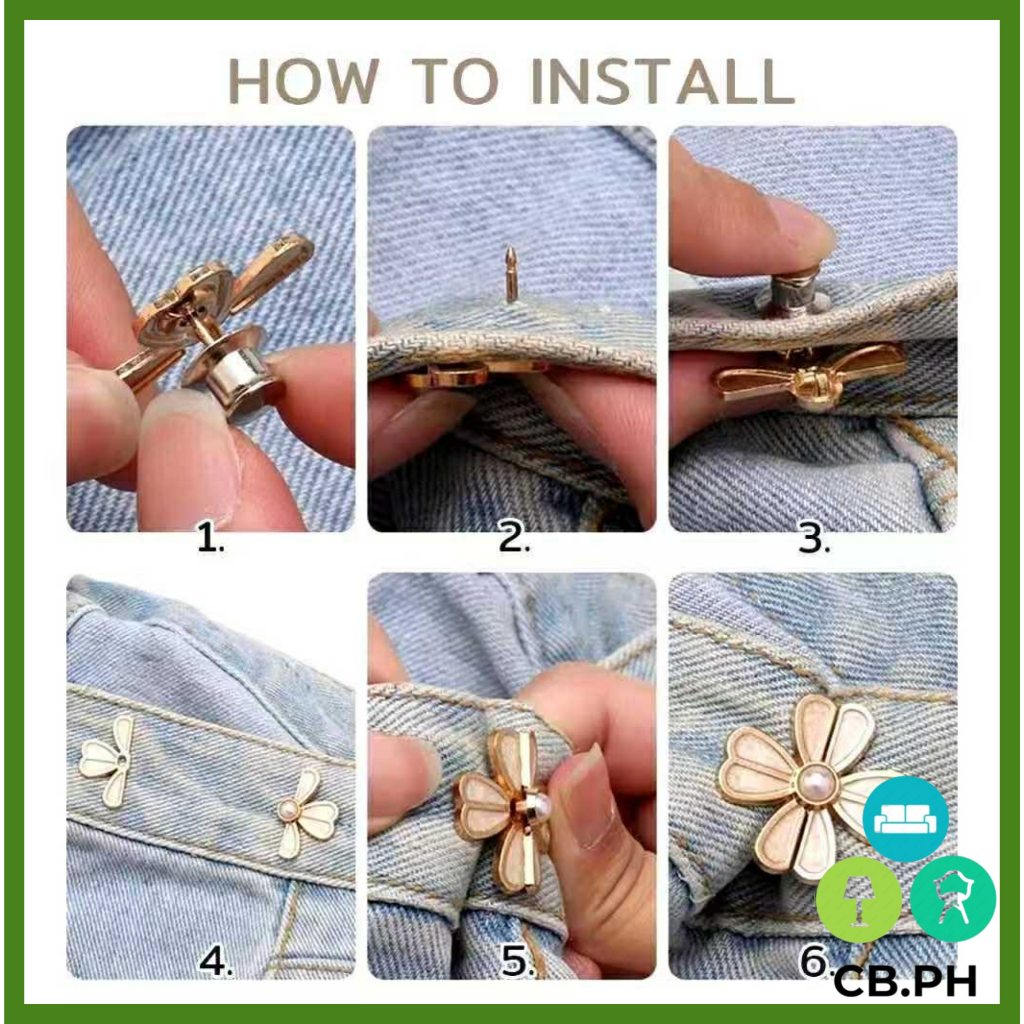 HOW TO INSTALL

1.

2.

3.

4.

5.

6.

CB.PH