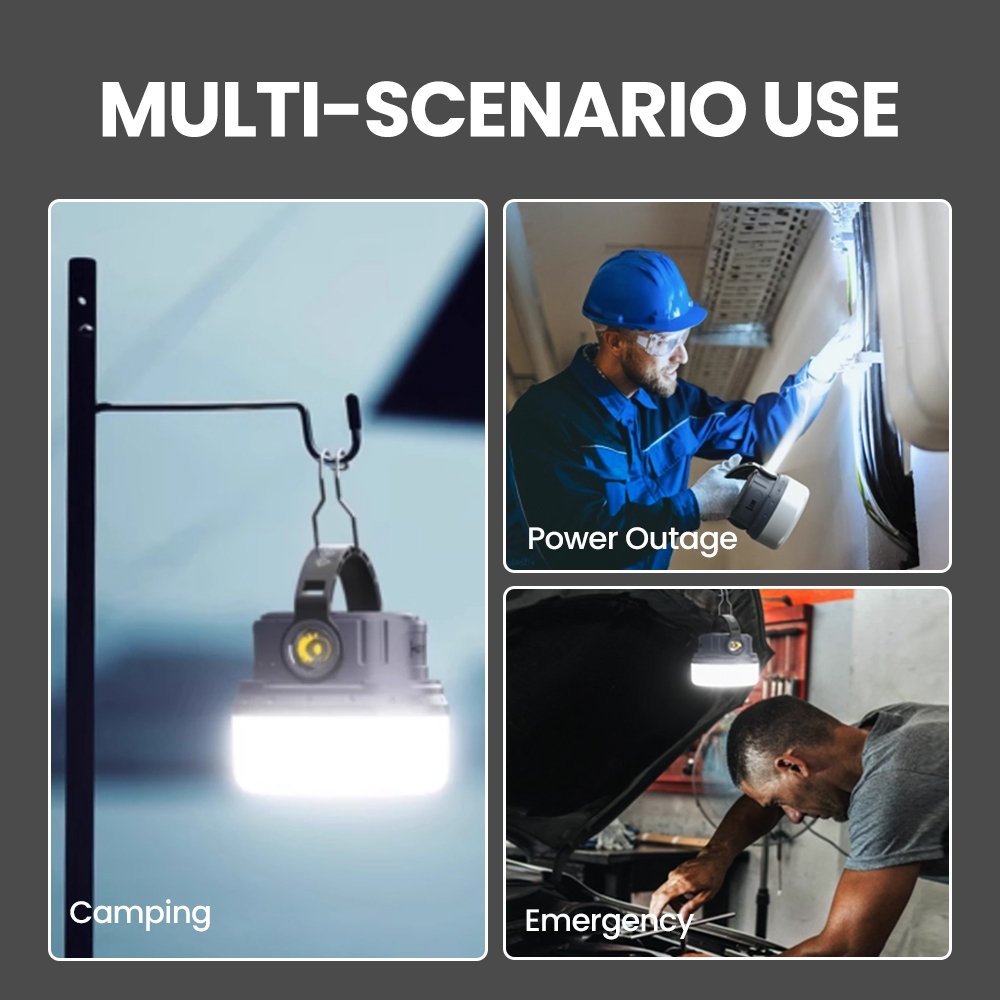 MULTI-SCENARIO USE

Camping

Power Outage

Emergency