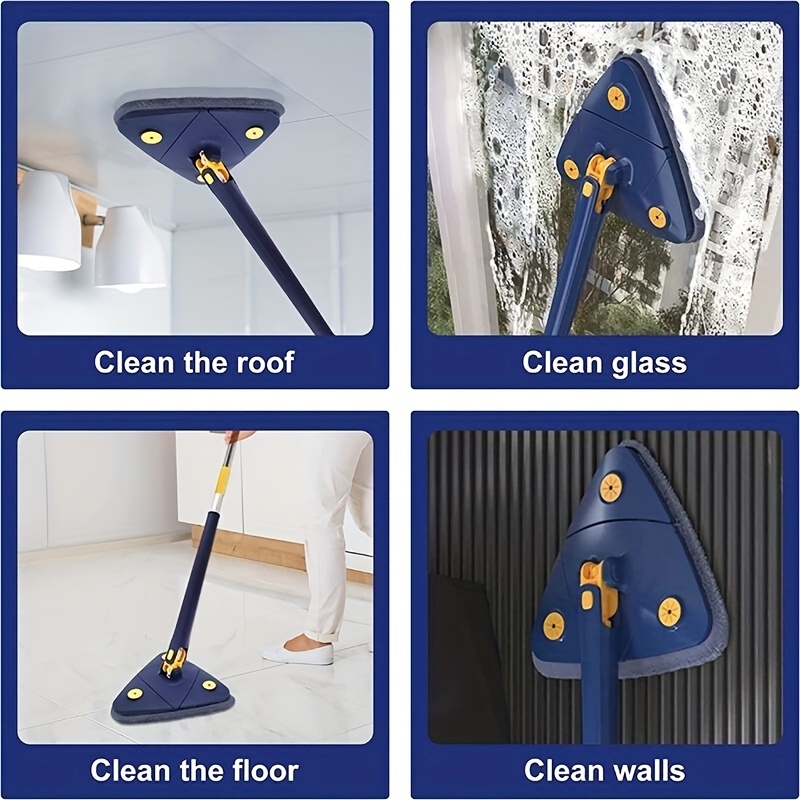 Clean the roof

Clean glass

Clean the floor

Clean walls