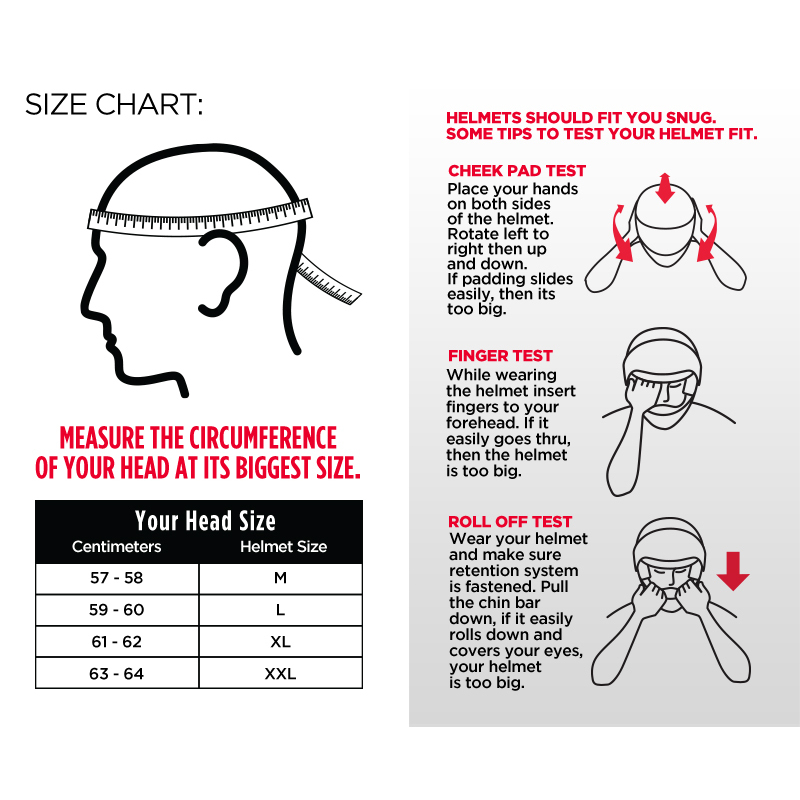 SIZE CHART:

MEASURE THE CIRCUMFERENCE OF YOUR HEAD AT ITS BIGGEST SIZE.

Your Head Size

| Centimeters | Helmet Size |
|---|---|
| 57 - 58 | M |
| 59 - 60 | L |
| 61 - 62 | XL |
| 63 - 64 | XXL |

HELMETS SHOULD FIT YOU SNUG. SOME TIPS TO TEST YOUR HELMET FIT.

CHEEK PAD TEST
Place your hands on both sides of the helmet. Rotate left to right then up and down. If padding slides easily, then its too big.

FINGER TEST
While wearing the helmet insert fingers to your forehead. If it easily goes thru, then the helmet is too big.

ROLL OFF TEST
Wear your helmet and make sure retention system is fastened. Pull the chin bar down, if it easily rolls down and covers your eyes, your helmet is too big.