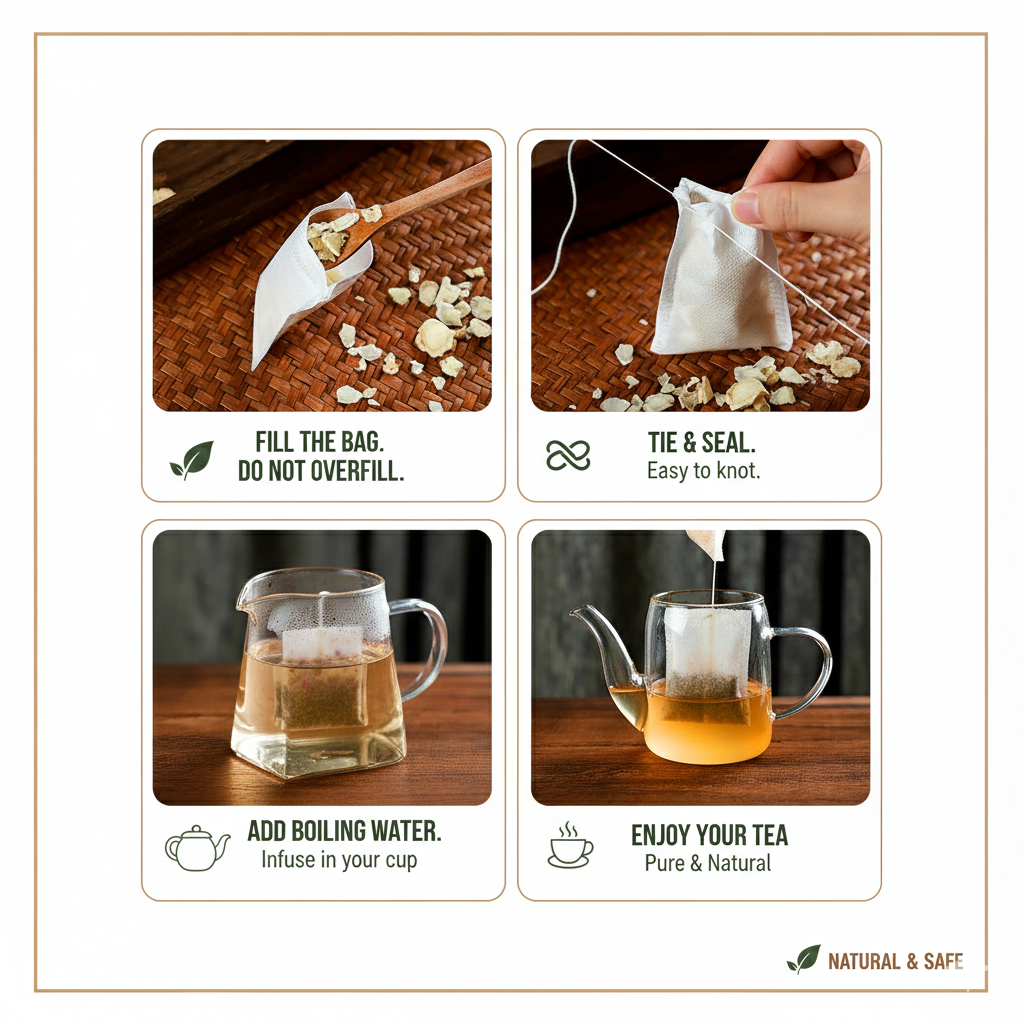 FILL THE BAG.
DO NOT OVERFILL.

TIE & SEAL.
Easy to knot.

ADD BOILING WATER.
Infuse in your cup

ENJOY YOUR TEA
Pure & Natural

NATURAL & SAFE