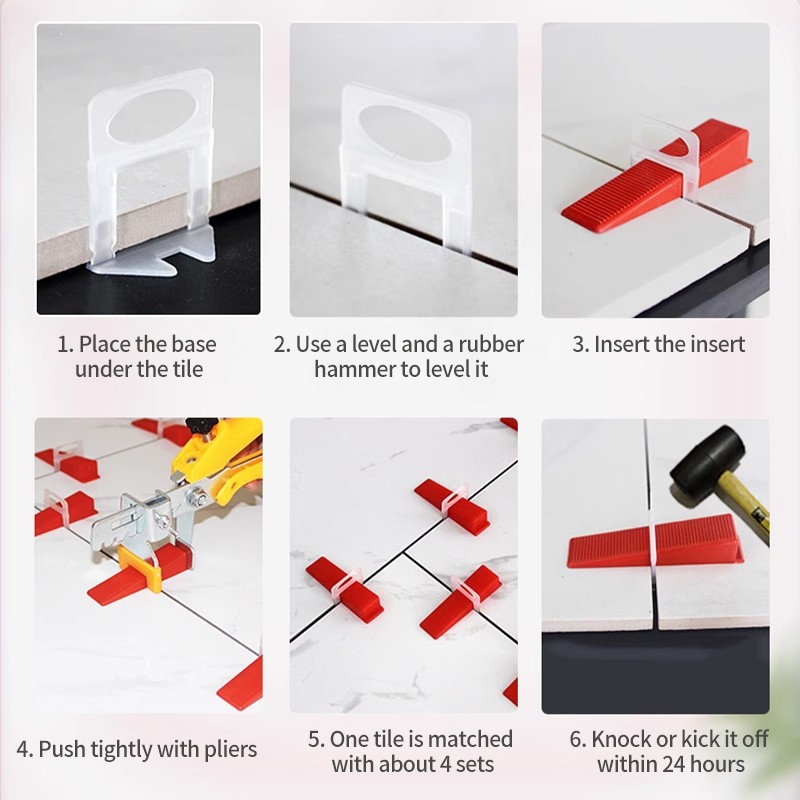 1. Place the base under the tile

2. Use a level and a rubber hammer to level it

3. Insert the insert

4. Push tightly with pliers

5. One tile is matched with about 4 sets

6. Knock or kick it off within 24 hours