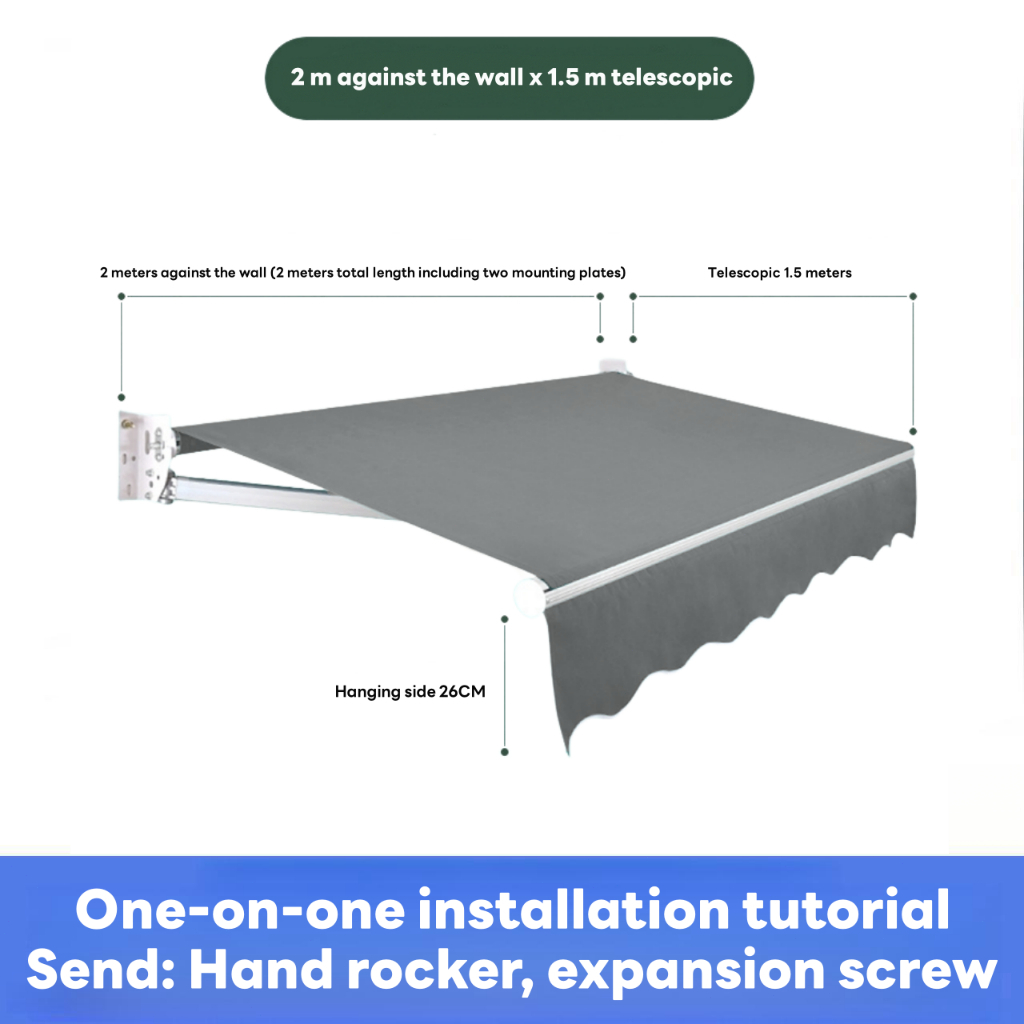 2 m against the wall x 1.5 m telescopic

2 meters against the wall (2 meters total length including two mounting plates)

Telescopic 1.5 meters

Hanging side 26CM

One-on-one installation tutorial
Send: Hand rocker, expansion screw