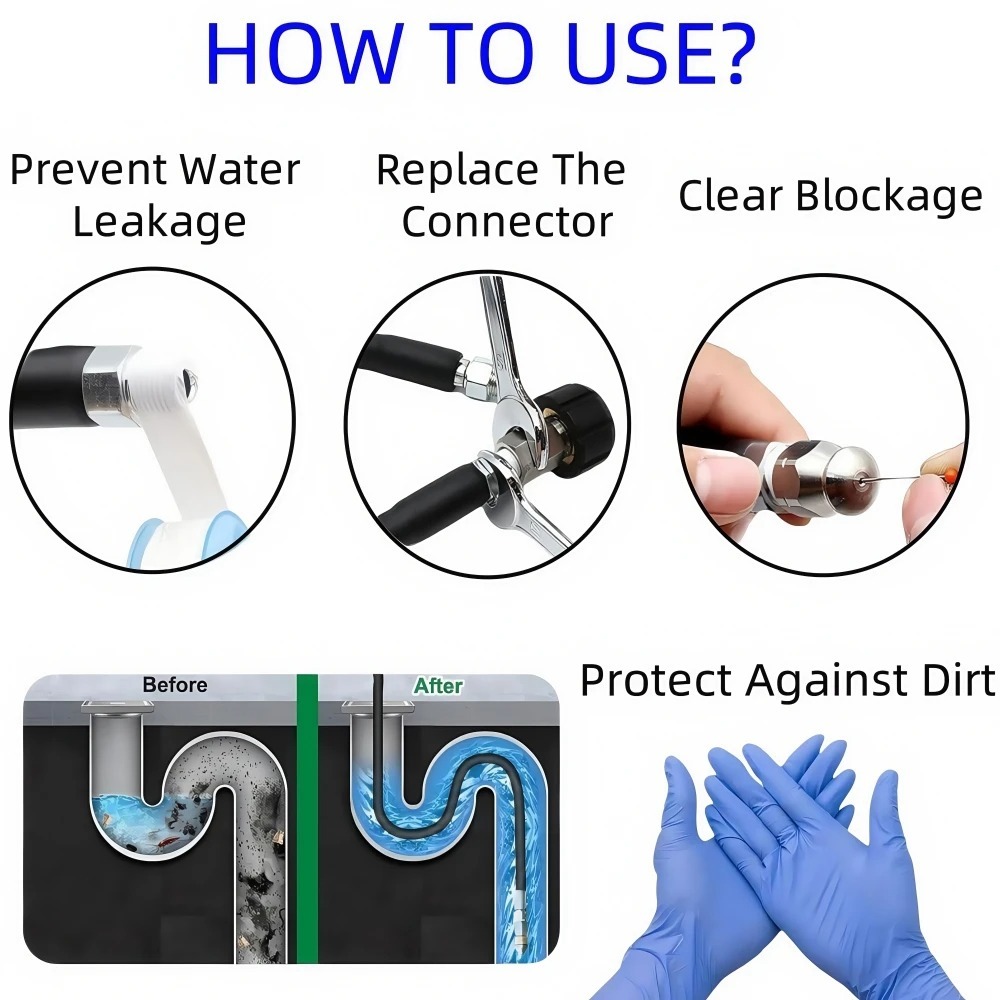 HOW TO USE?

Prevent Water Leakage

Replace The Connector

Clear Blockage

Before

After

Protect Against Dirt