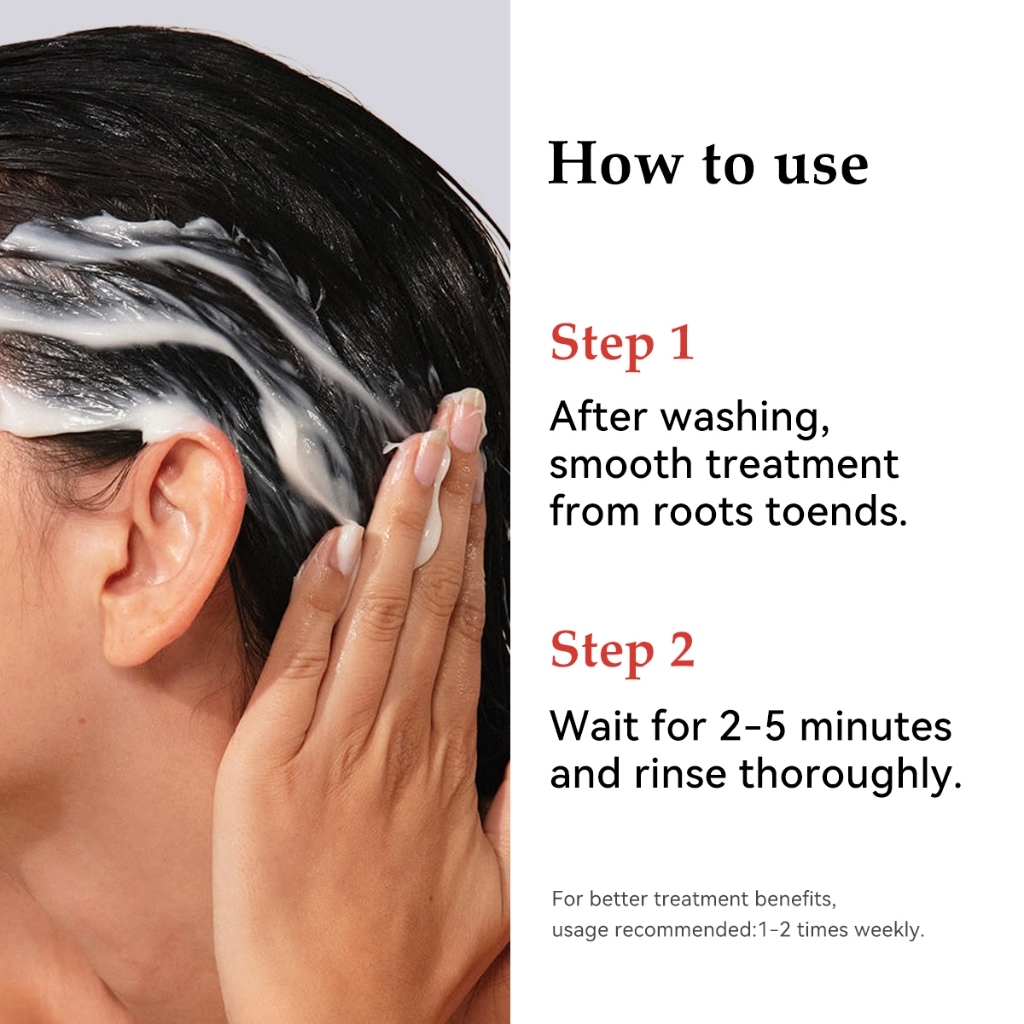 How to use

Step 1

After washing, smooth treatment from roots toends.

Step 2

Wait for 2-5 minutes and rinse thoroughly.

For better treatment benefits, usage recommended:1-2 times weekly.